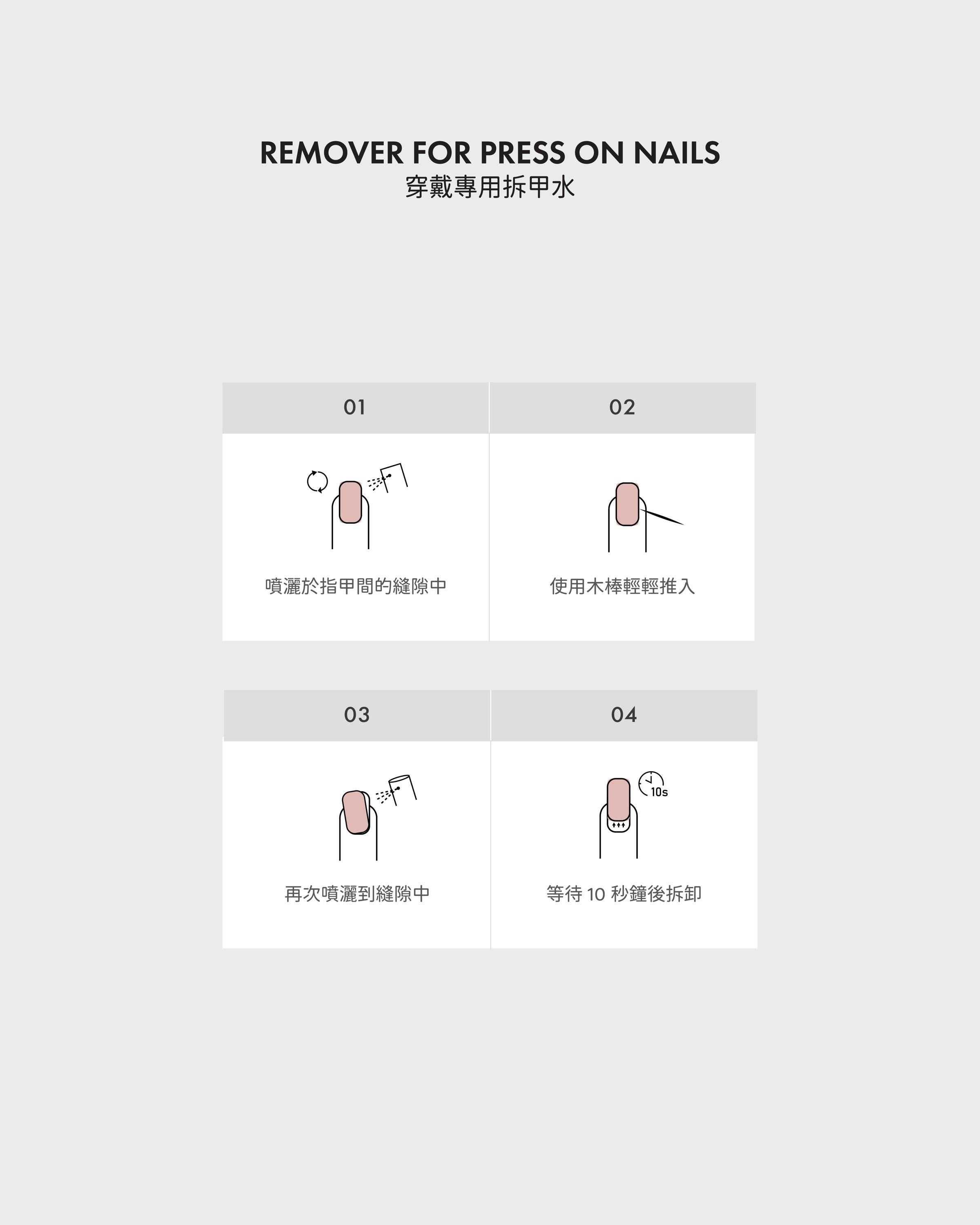 REMOVER FOR PRESS ON NAILS
穿戴專用拆甲水

01

噴灑於指甲間的縫隙中

02

使用木棒輕輕推入

03

再次噴灑到縫隙中

04

10s

等待 10 秒鐘後拆卸