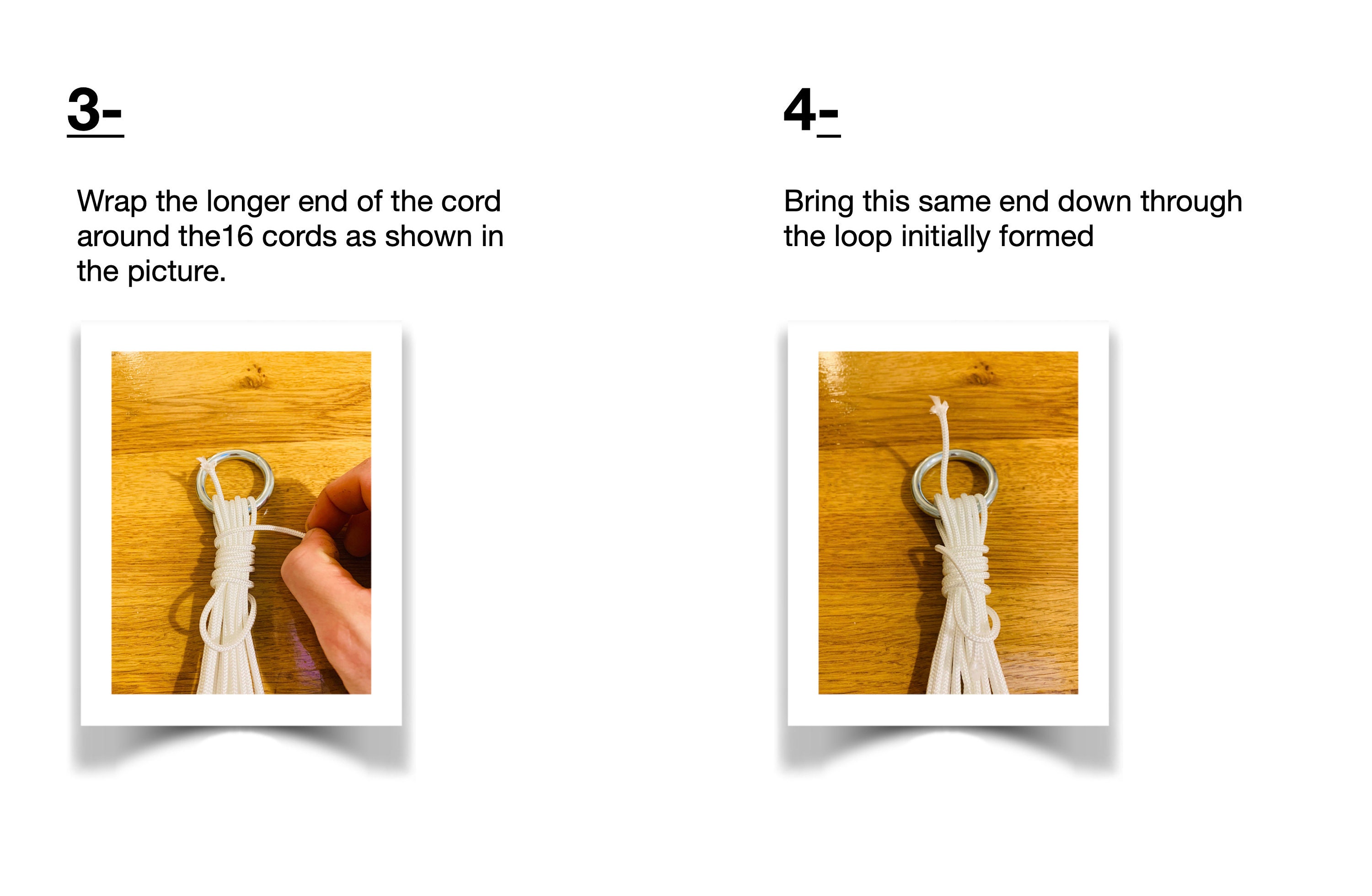 3-

Wrap the longer end of the cord around the16 cords as shown in the picture.

4-

Bring this same end down through the loop initially formed