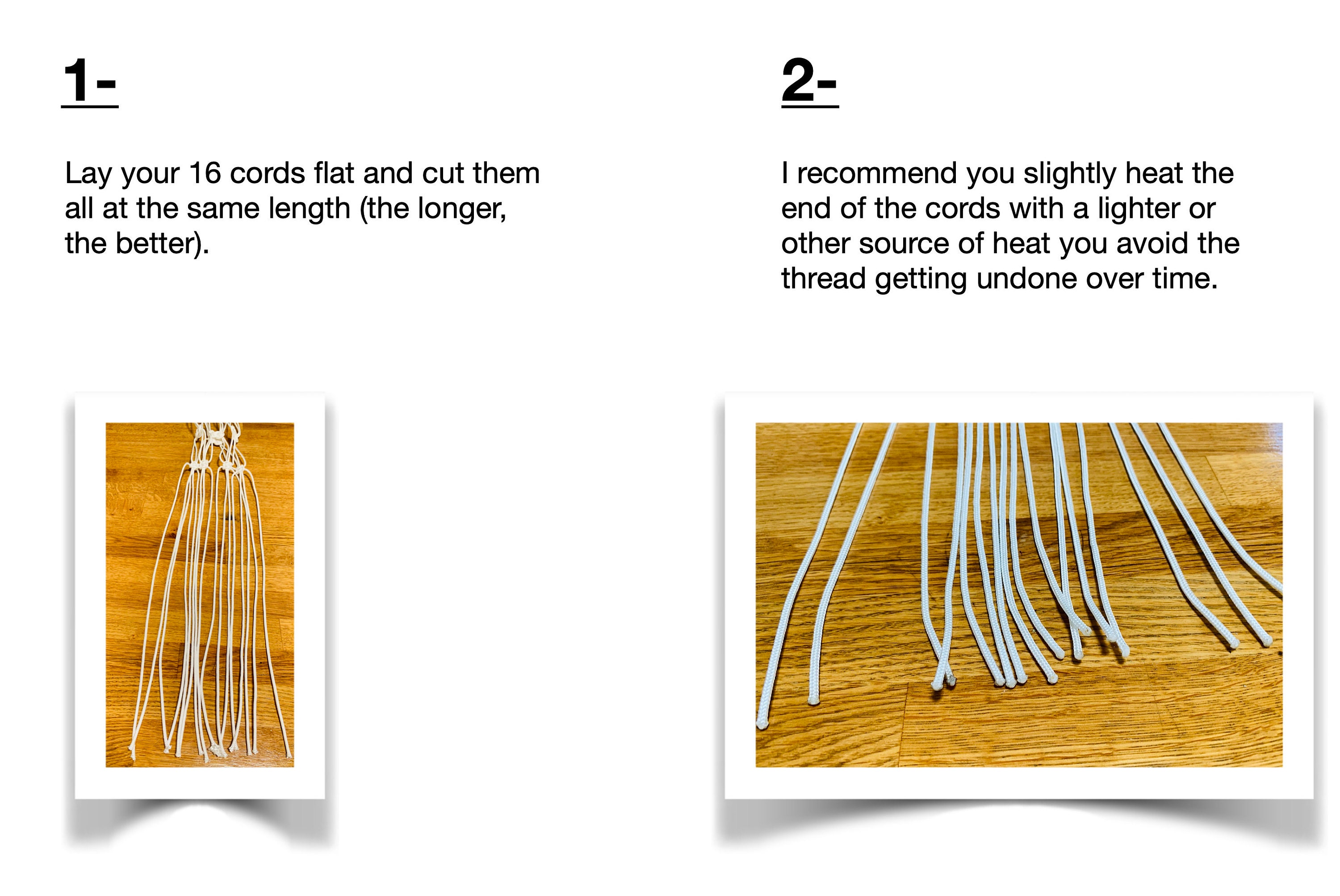 1-

Lay your 16 cords flat and cut them all at the same length (the longer, the better).

2-

I recommend you slightly heat the end of the cords with a lighter or other source of heat you avoid the thread getting undone over time.