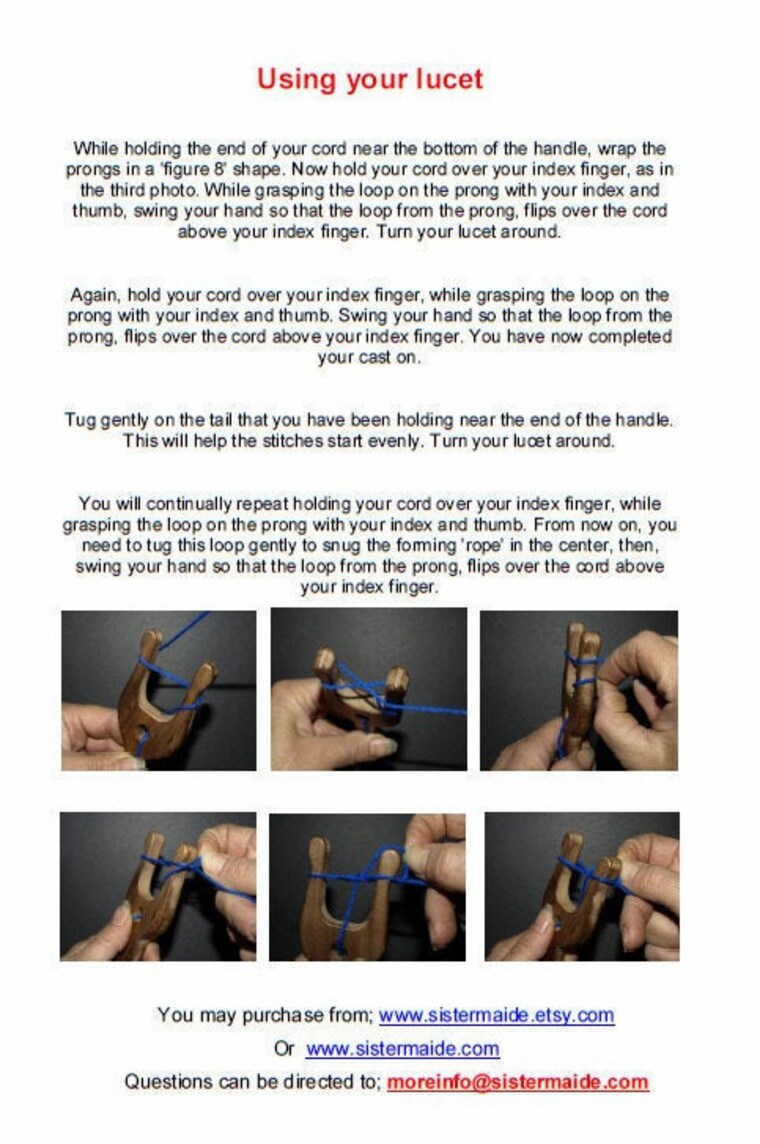 Using your lucet

While holding the end of your cord near the bottom of the handle, wrap the prongs in a 'figure 8' shape. Now hold your cord over your index finger, as in the third photo. While grasping the loop on the prong with your index and thumb, swing your hand so that the loop from the prong, flips over the cord above your index finger. Turn your lucet around.

Again, hold your cord over your index finger, while grasping the loop on the prong with your index and thumb. Swing your hand so that the loop from the prong, flips over the cord above your index finger. You have now completed your cast on.

Tug gently on the tail that you have been holding near the end of the handle. This will help the stitches start evenly. Turn your lucet around.

You will continually repeat holding your cord over your index finger, while grasping the loop on the prong with your index and thumb. From now on, you need to tug this loop gently to snug the forming 'rope' in the center, then, swing your hand so that the loop from the prong, flips over the cord above your index finger.

You may purchase from; www.sistermaide.etsy.com

Or www.sistermaide.com

Questions can be directed to; moreinfo@sistermaide.com