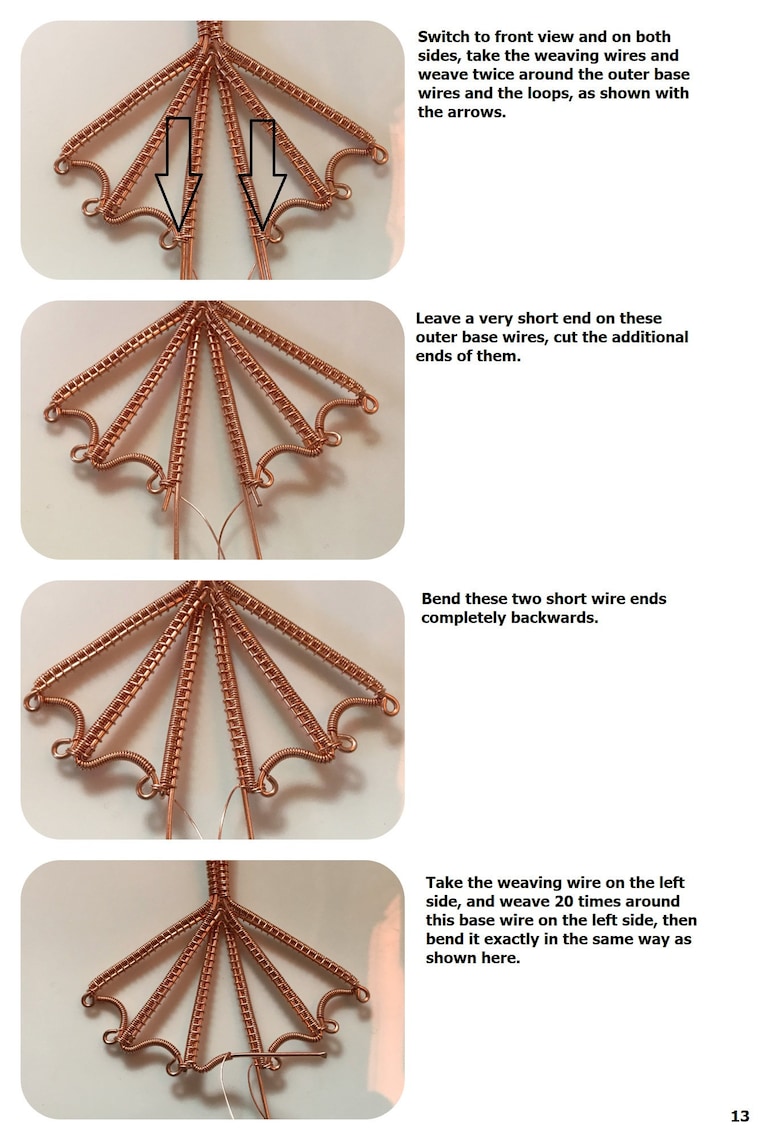 Switch to front view and on both sides, take the weaving wires and weave twice around the outer base wires and the loops, as shown with the arrows.

Leave a very short end on these outer base wires, cut the additional ends of them.

Bend these two short wire ends completely backwards.

Take the weaving wire on the left side, and weave 20 times around this base wire on the left side, then bend it exactly in the same way as shown here.

13