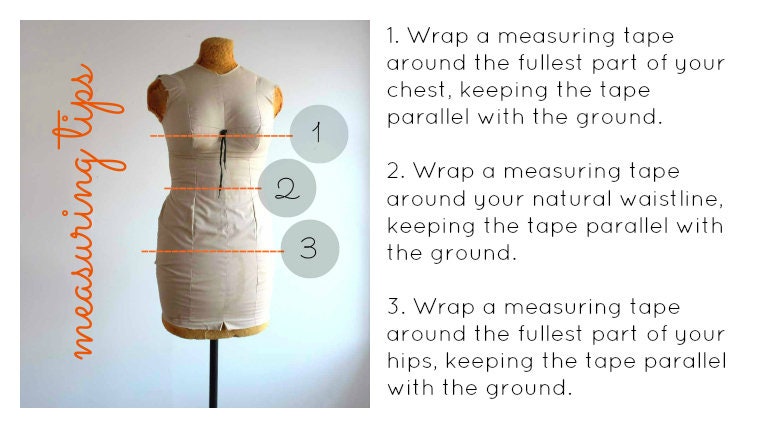 measuring tips

1

2

3

1. Wrap a measuring tape around the fullest part of your chest, keeping the tape parallel with the ground.

2. Wrap a measuring tape around your natural waistline, keeping the tape parallel with the ground.

3. Wrap a measuring tape around the fullest part of your hips, keeping the tape parallel with the ground.