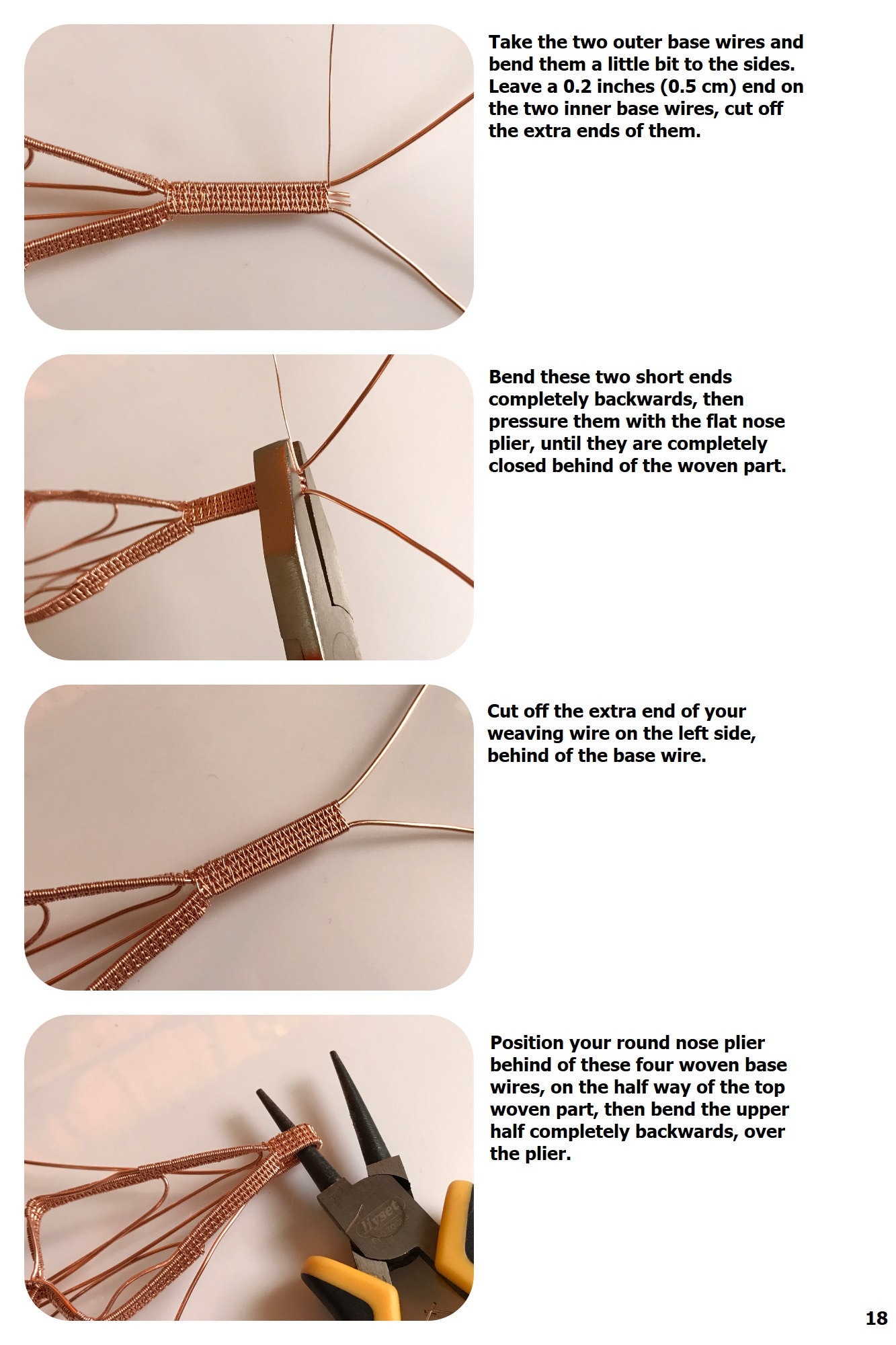 Take the two outer base wires and bend them a little bit to the sides. Leave a 0.2 inches (0.5 cm) end on the two inner base wires, cut off the extra ends of them.

Bend these two short ends completely backwards, then pressure them with the flat nose plier, until they are completely closed behind of the woven part.

Cut off the extra end of your weaving wire on the left side, behind of the base wire.

Position your round nose plier behind of these four woven base wires, on the half way of the top woven part, then bend the upper half completely backwards, over the plier.

Hyset

18