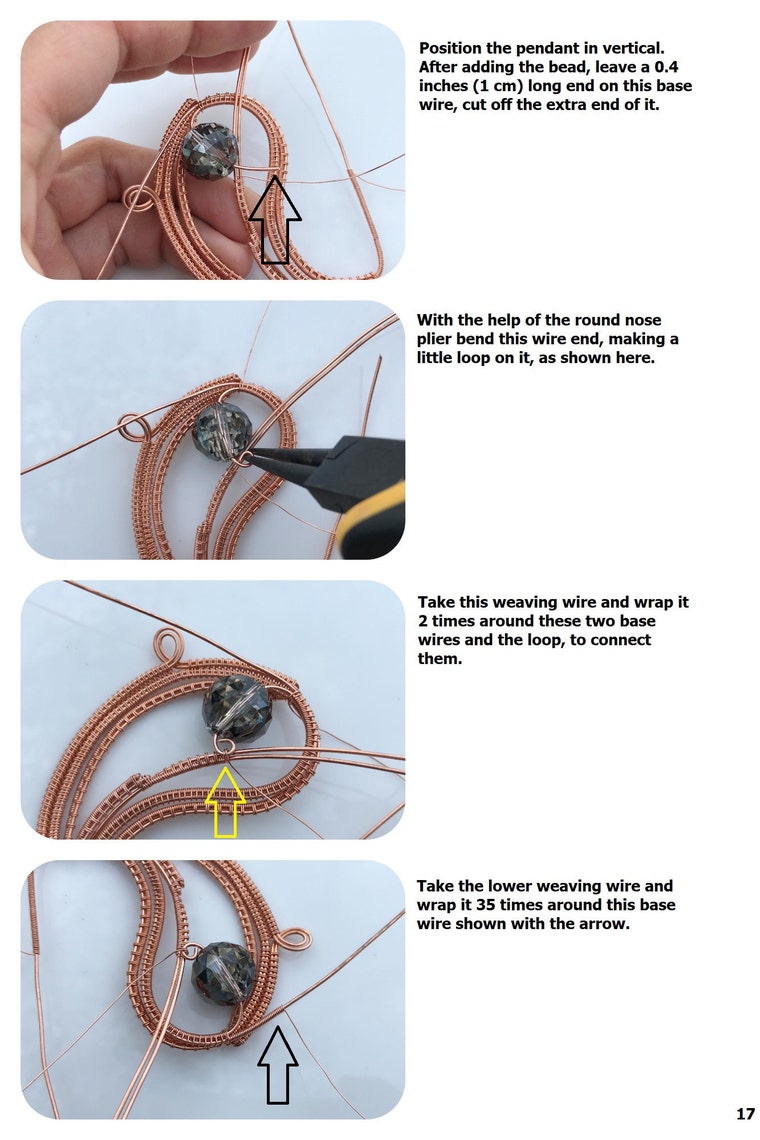 Position the pendant in vertical. After adding the bead, leave a 0.4 inches (1 cm) long end on this base wire, cut off the extra end of it.

With the help of the round nose plier bend this wire end, making a little loop on it, as shown here.

Take this weaving wire and wrap it 2 times around these two base wires and the loop, to connect them.

Take the lower weaving wire and wrap it 35 times around this base wire shown with the arrow.

17