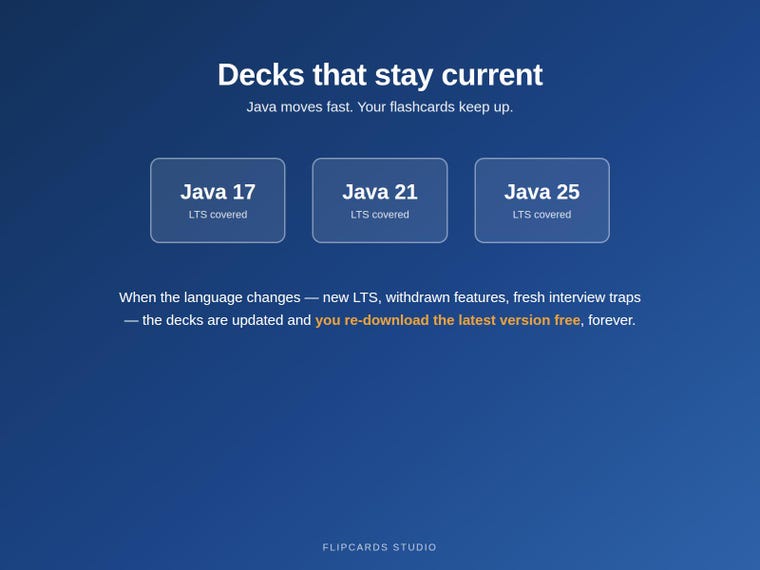 Decks that stay current

Java moves fast. Your flashcards keep up.

Java 17
LTS covered

Java 21
LTS covered

Java 25
LTS covered

When the language changes — new LTS, withdrawn features, fresh interview traps — the decks are updated and you re-download the latest version free, forever.

FLIPCARDS STUDIO