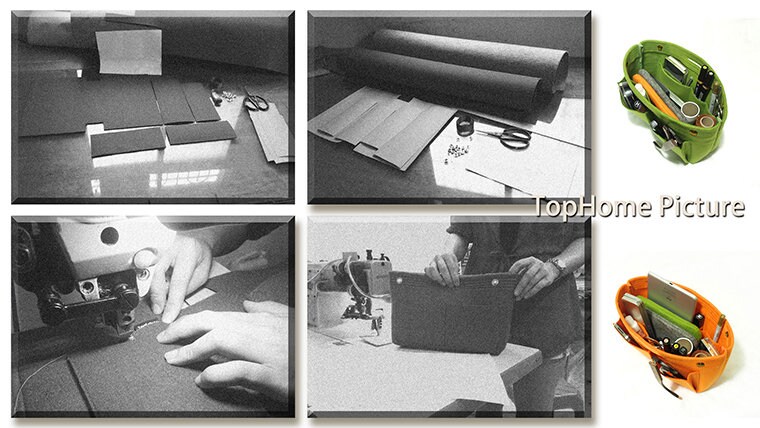 TopHome Picture