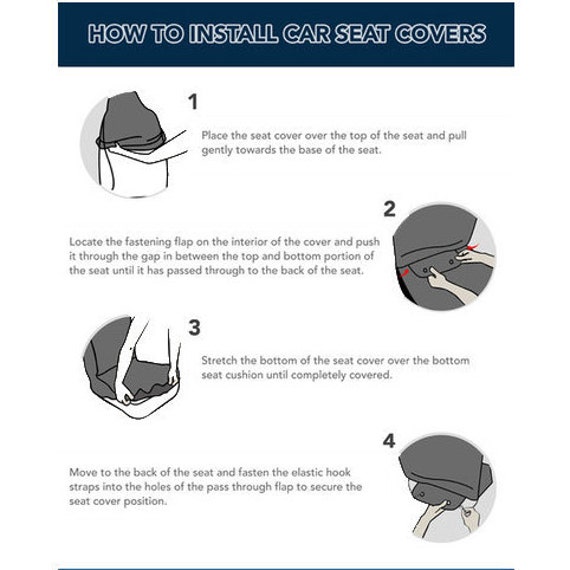 HOW TO INSTALL CAR SEAT COVERS

1

Place the seat cover over the top of the seat and pull gently towards the base of the seat.

2

Locate the fastening flap on the interior of the cover and push it through the gap in between the top and bottom portion of the seat until it has passed through to the back of the seat.

3

Stretch the bottom of the seat cover over the bottom seat cushion until completely covered.

4

Move to the back of the seat and fasten the elastic hook straps into the holes of the pass through flap to secure the seat cover position.