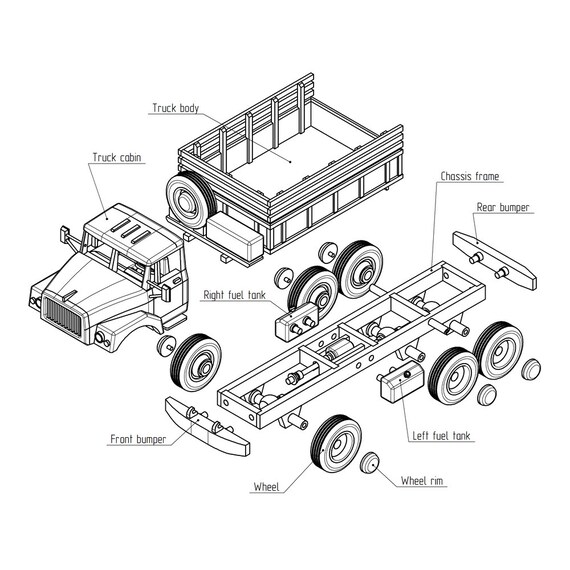 Truck body

Truck cabin

Chassis frame

Rear bumper

Right fuel tank

Front bumper

Left fuel tank

Wheel

Wheel rim