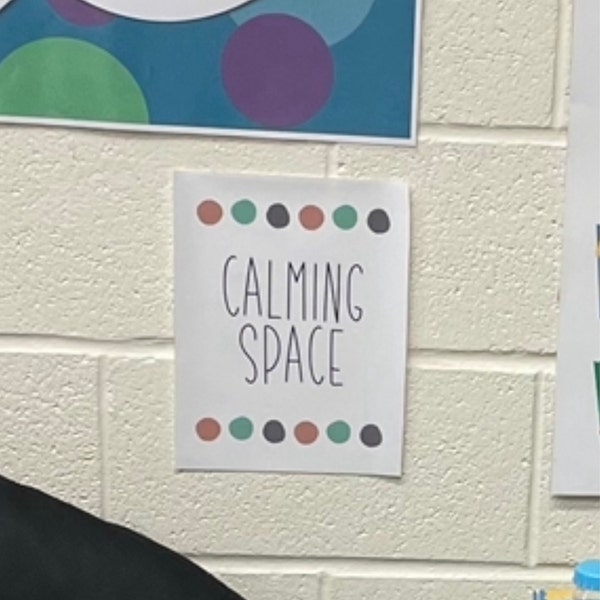 CALMING SPACE