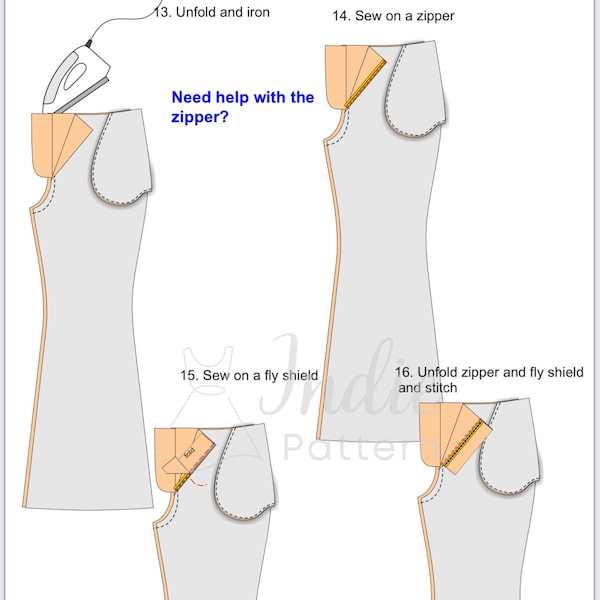 13. Unfold and iron

14. Sew on a zipper

Need help with the zipper?

15. Sew on a fly shield

fold

16. Unfold zipper and fly shield and stitch

Indie Pattern