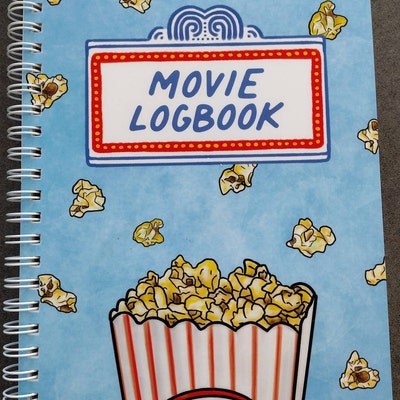 MOVIE
LOGBOOK