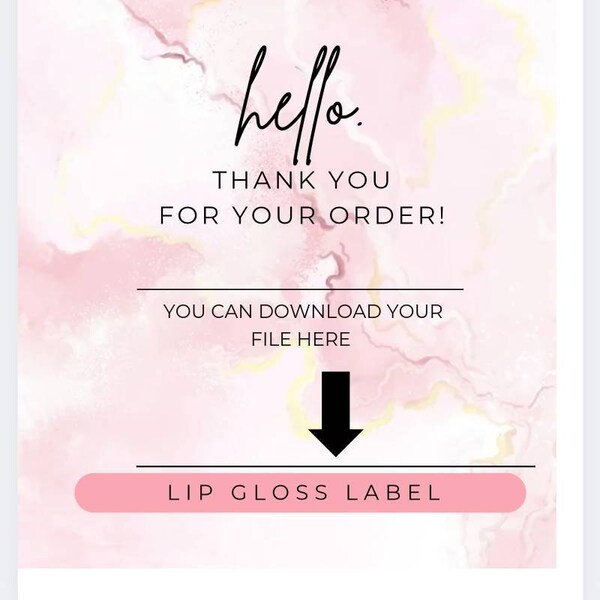 hello.

THANK YOU
FOR YOUR ORDER!

YOU CAN DOWNLOAD YOUR FILE HERE

LIP GLOSS LABEL