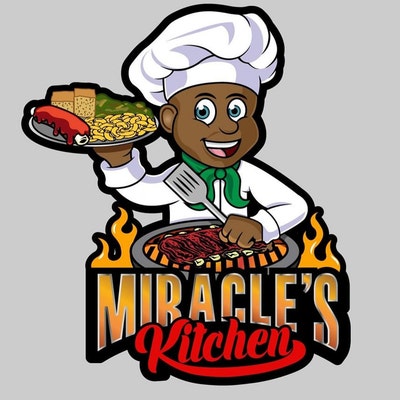 MIRACLE'S
Kitchen