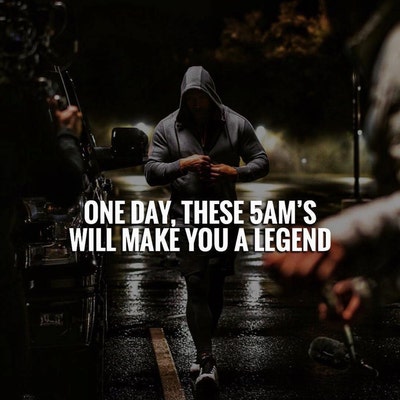 ONE DAY, THESE 5AM'S WILL MAKE YOU A LEGEND