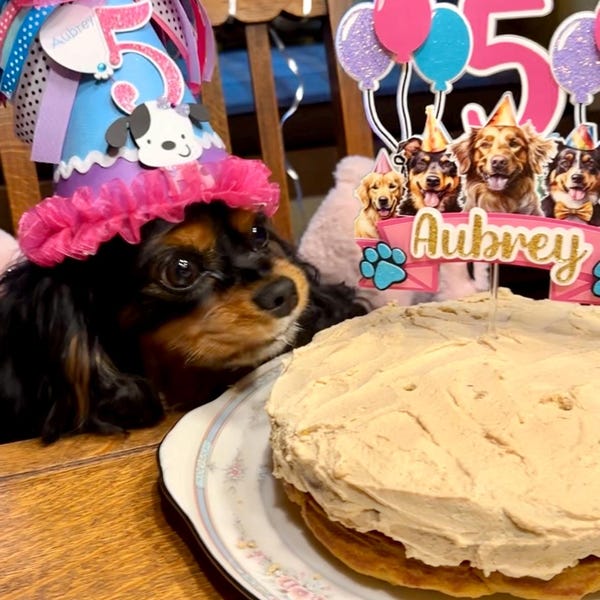 Aubrey
5
5
Aubrey