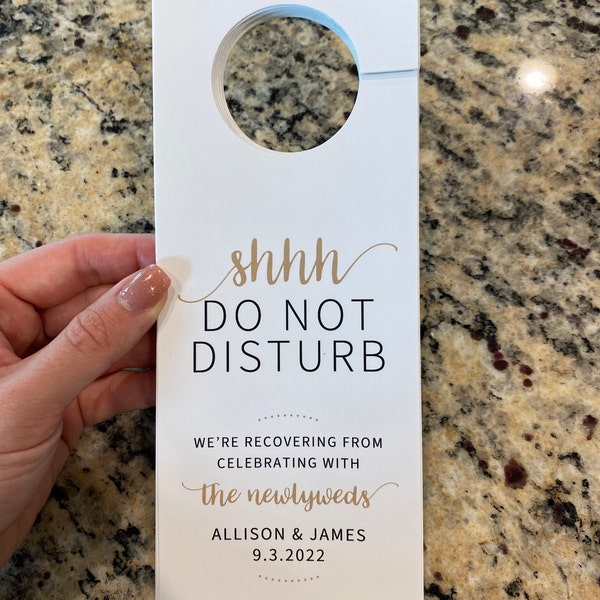 shhh
DO NOT
DISTURB

WE'RE RECOVERING FROM
CELEBRATING WITH
the newlyweds
ALLISON & JAMES
9.3.2022