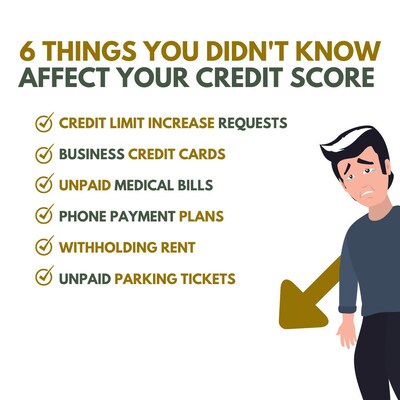 6 THINGS YOU DIDN'T KNOW AFFECT YOUR CREDIT SCORE

CREDIT LIMIT INCREASE REQUESTS

BUSINESS CREDIT CARDS

UNPAID MEDICAL BILLS

PHONE PAYMENT PLANS

WITHHOLDING RENT

UNPAID PARKING TICKETS