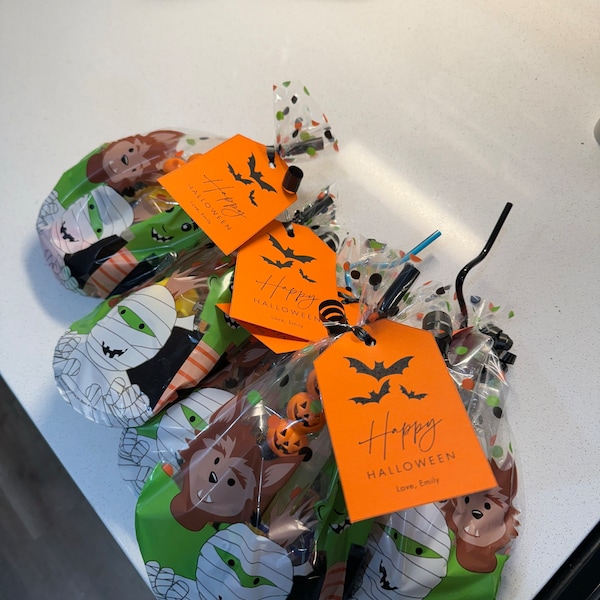 Happy
HALLOWEEN
Love, Emily

Happy
HALLOWEEN
Love, Emily

Happy
HALLOWEEN
Love, Emily