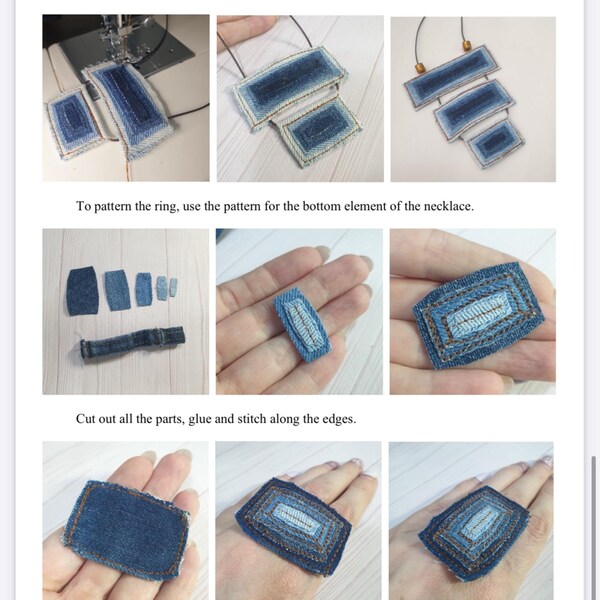 To pattern the ring, use the pattern for the bottom element of the necklace.

Cut out all the parts, glue and stitch along the edges.