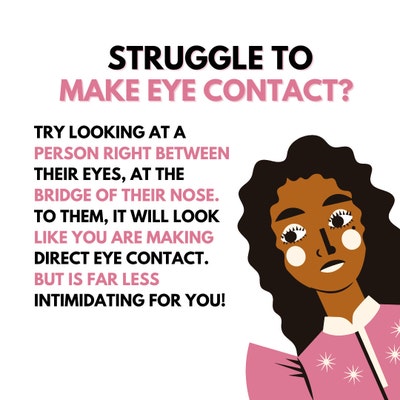 STRUGGLE TO MAKE EYE CONTACT?

TRY LOOKING AT A PERSON RIGHT BETWEEN THEIR EYES, AT THE BRIDGE OF THEIR NOSE. TO THEM, IT WILL LOOK LIKE YOU ARE MAKING DIRECT EYE CONTACT. BUT IS FAR LESS INTIMIDATING FOR YOU!