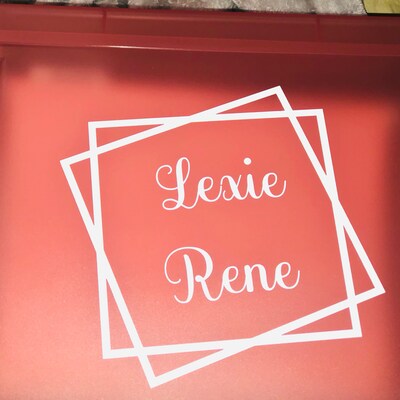 Lexie
Rene