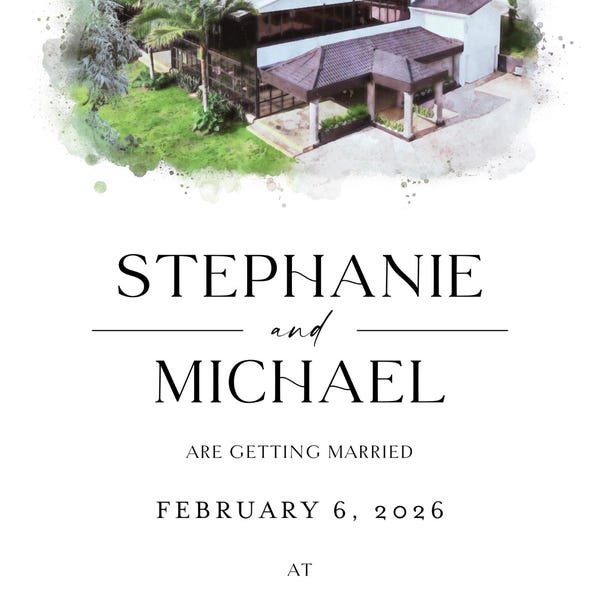 STEPHANIE

and

MICHAEL

ARE GETTING MARRIED

FEBRUARY 6, 2026

AT