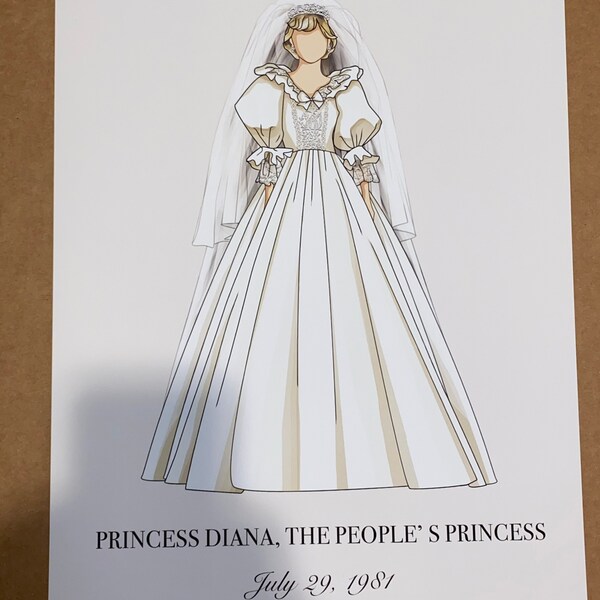 PRINCESS DIANA, THE PEOPLE' S PRINCESS

July 29, 1981