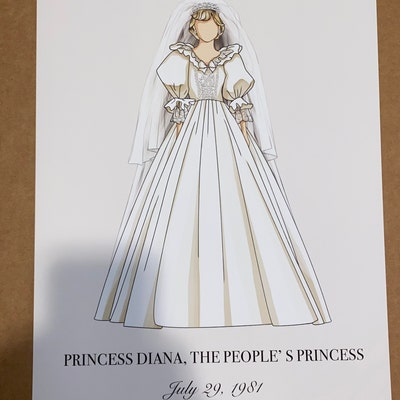 PRINCESS DIANA, THE PEOPLE' S PRINCESS

July 29, 1981