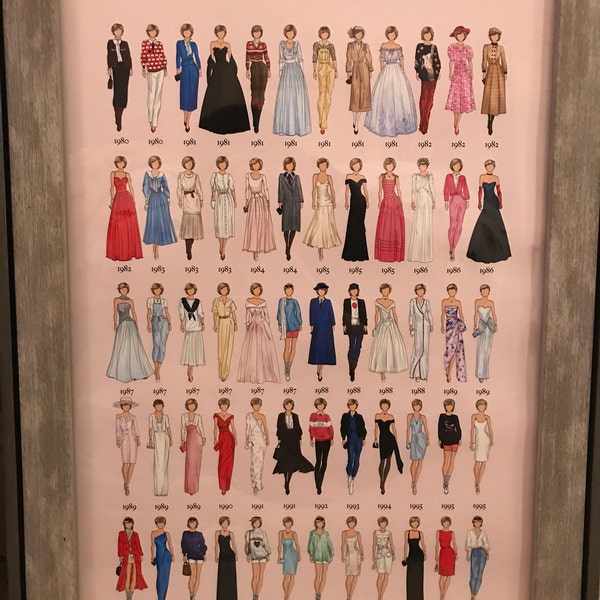 1980 1980 1981 1981 1981 1981 1981 1981 1981 1982 1982 1982

1982 1983 1983 1983 1984 1984 1985 1985 1985 1986 1986 1986

1987 1987 1987 1987 1987 1987 1988 1988 1988 1988 1989 1989

1989 1989 1989 1990 1991 1991 1992 1993 1994 1995 1995 1995