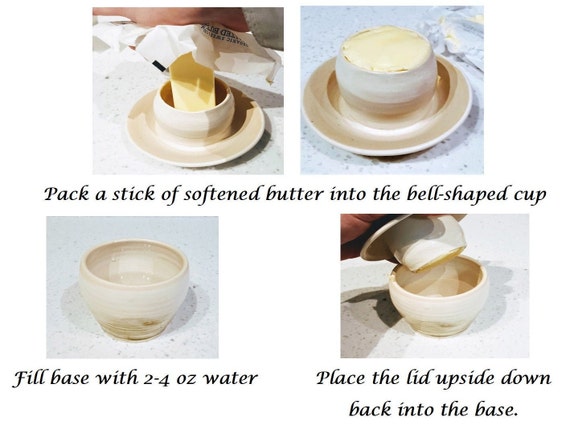 Pack a stick of softened butter into the bell-shaped cup

Fill base with 2-4 oz water

Place the lid upside down back into the base.