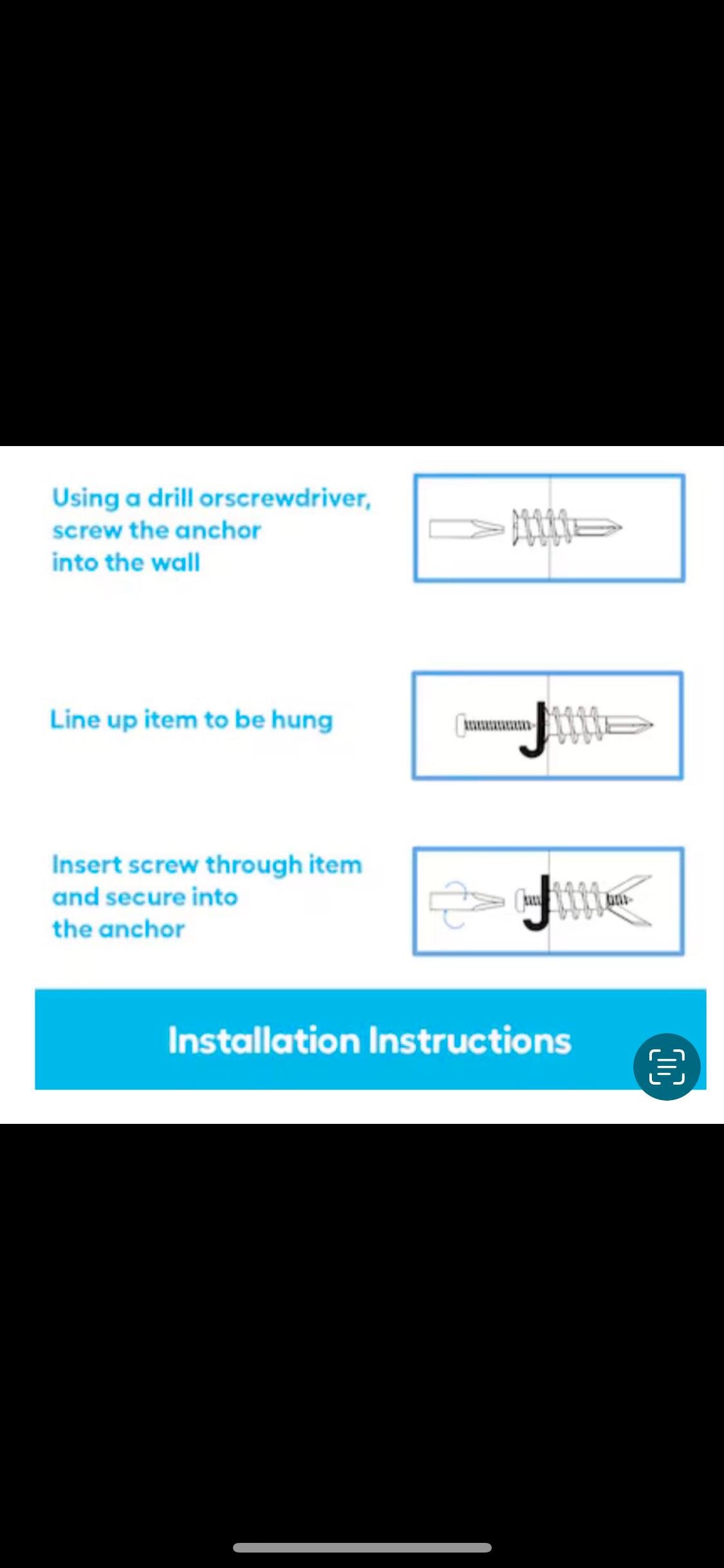 Using a drill orscrewdriver, screw the anchor into the wall

Line up item to be hung

Insert screw through item and secure into the anchor

Installation Instructions