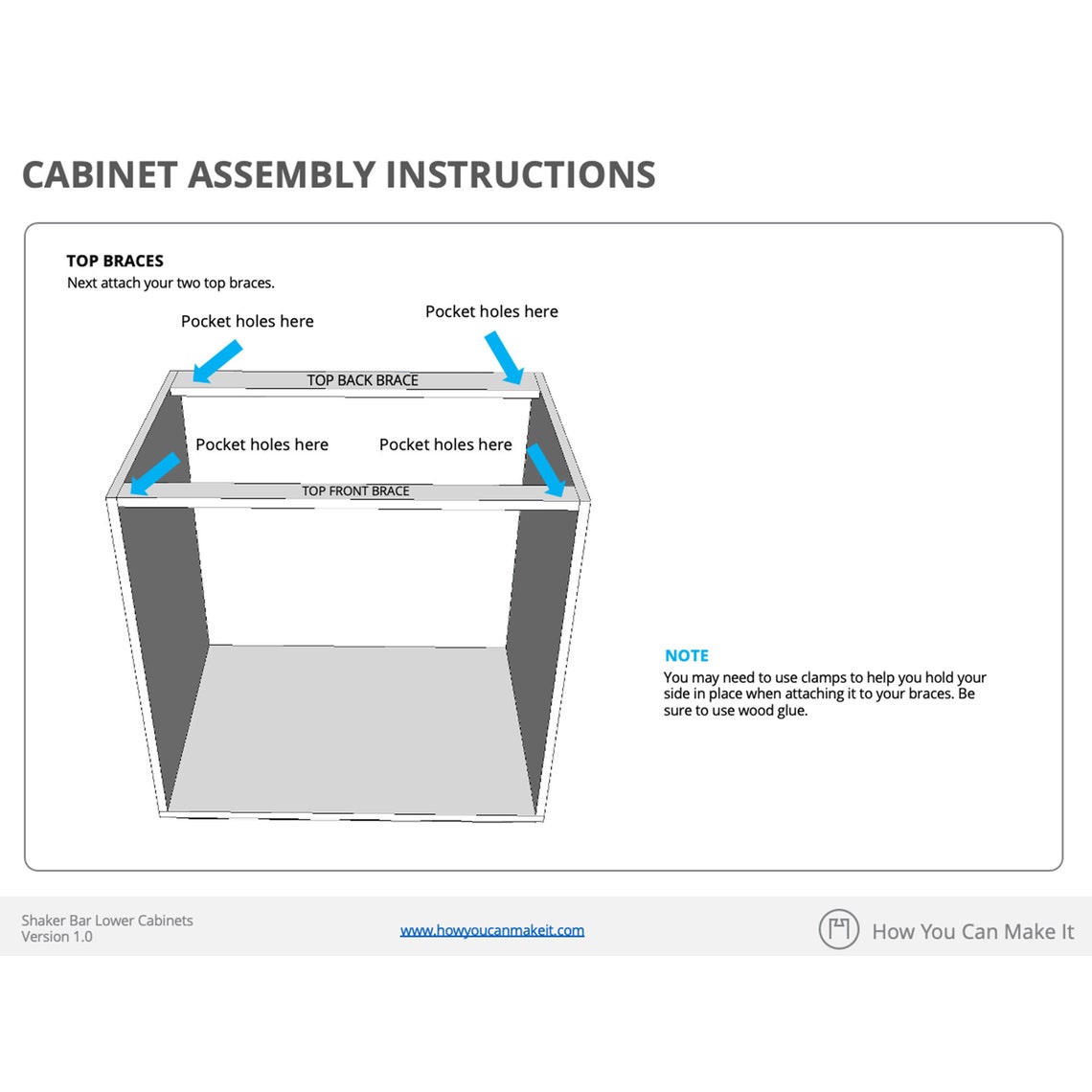 CABINET ASSEMBLY INSTRUCTIONS

TOP BRACES
Next attach your two top braces.

Pocket holes here

Pocket holes here

TOP BACK BRACE

Pocket holes here

Pocket holes here

TOP FRONT BRACE

NOTE
You may need to use clamps to help you hold your side in place when attaching it to your braces. Be sure to use wood glue.

Shaker Bar Lower Cabinets
Version 1.0

www.howyoucanmakeit.com

How You Can Make It