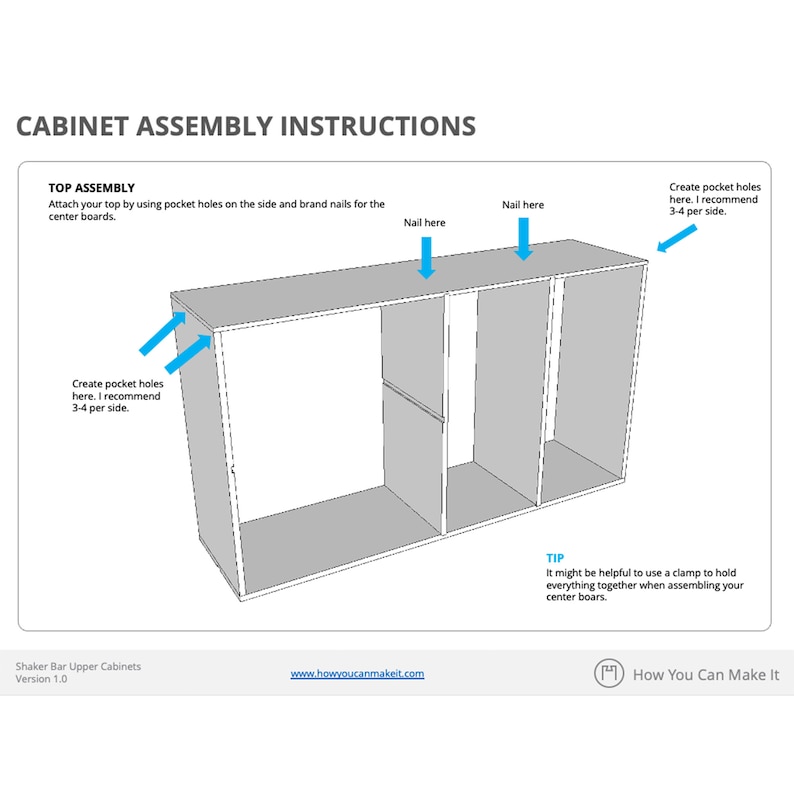 CABINET ASSEMBLY INSTRUCTIONS

TOP ASSEMBLY
Attach your top by using pocket holes on the side and brand nails for the center boards.

Nail here

Nail here

Create pocket holes here. I recommend 3-4 per side.

Create pocket holes here. I recommend 3-4 per side.

TIP
It might be helpful to use a clamp to hold everything together when assembling your center boars.

Shaker Bar Upper Cabinets
Version 1.0

www.howyoucanmakeit.com

How You Can Make It