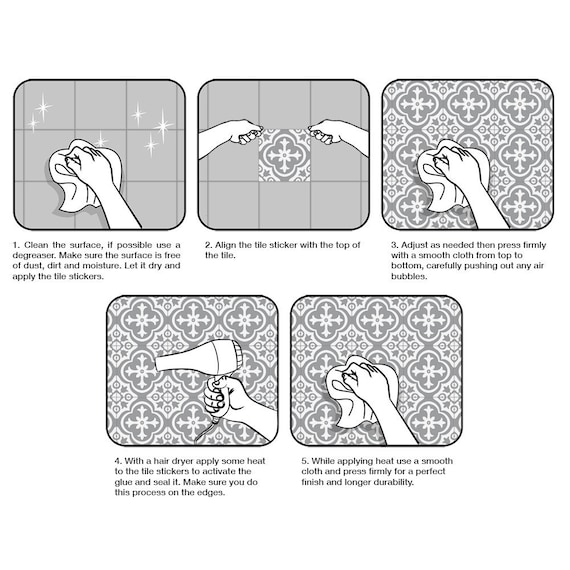 1. Clean the surface, if possible use a degreaser. Make sure the surface is free of dust, dirt and moisture. Let it dry and apply the tile stickers.

2. Align the tile sticker with the top of the tile.

3. Adjust as needed then press firmly with a smooth cloth from top to bottom, carefully pushing out any air bubbles.

4. With a hair dryer apply some heat to the tile stickers to activate the glue and seal it. Make sure you do this process on the edges.

5. While applying heat use a smooth cloth and press firmly for a perfect finish and longer durability.