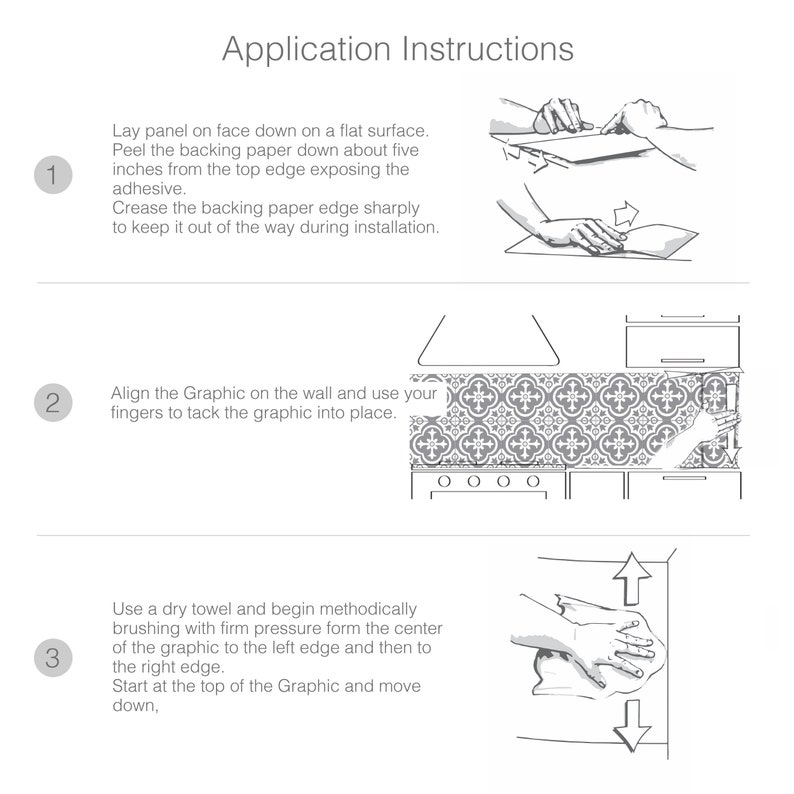 Application Instructions

1

Lay panel on face down on a flat surface.
Peel the backing paper down about five inches from the top edge exposing the adhesive.
Crease the backing paper edge sharply to keep it out of the way during installation.

2

Align the Graphic on the wall and use your fingers to tack the graphic into place.

3

Use a dry towel and begin methodically brushing with firm pressure form the center of the graphic to the left edge and then to the right edge.
Start at the top of the Graphic and move down,