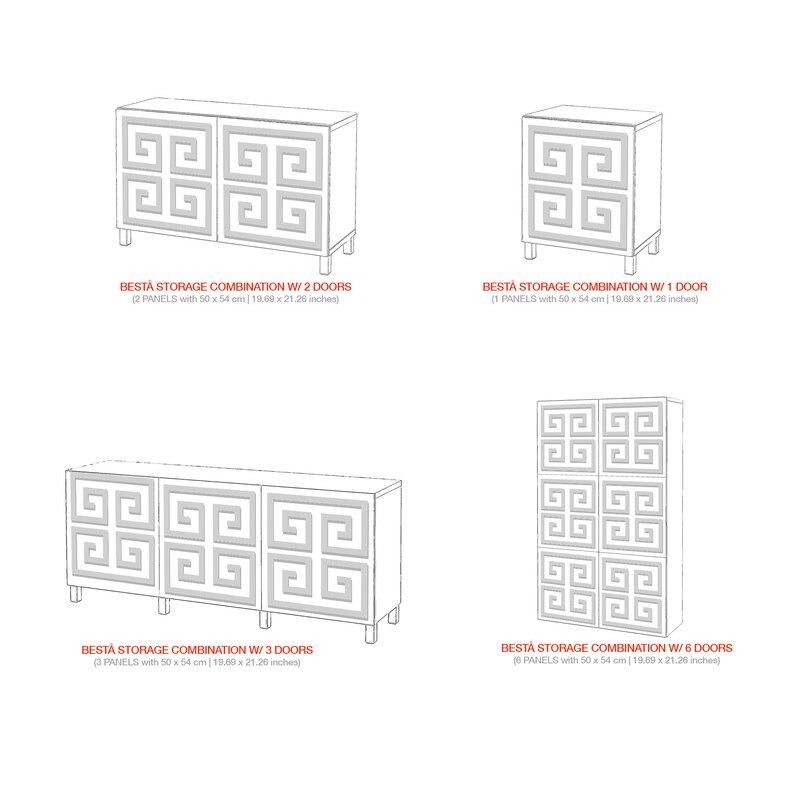 BESTÅ STORAGE COMBINATION W/ 2 DOORS
(2 PANELS with 50 x 54 cm | 19.69 x 21.26 inches)

BESTÅ STORAGE COMBINATION W/ 1 DOOR
(1 PANELS with 50 x 54 cm | 19.69 x 21.26 inches)

BESTÅ STORAGE COMBINATION W/ 3 DOORS
(3 PANELS with 50 x 54 cm | 19.69 x 21.26 inches)

BESTÅ STORAGE COMBINATION W/ 6 DOORS
(6 PANELS with 50 x 54 cm | 19.69 x 21.26 inches)