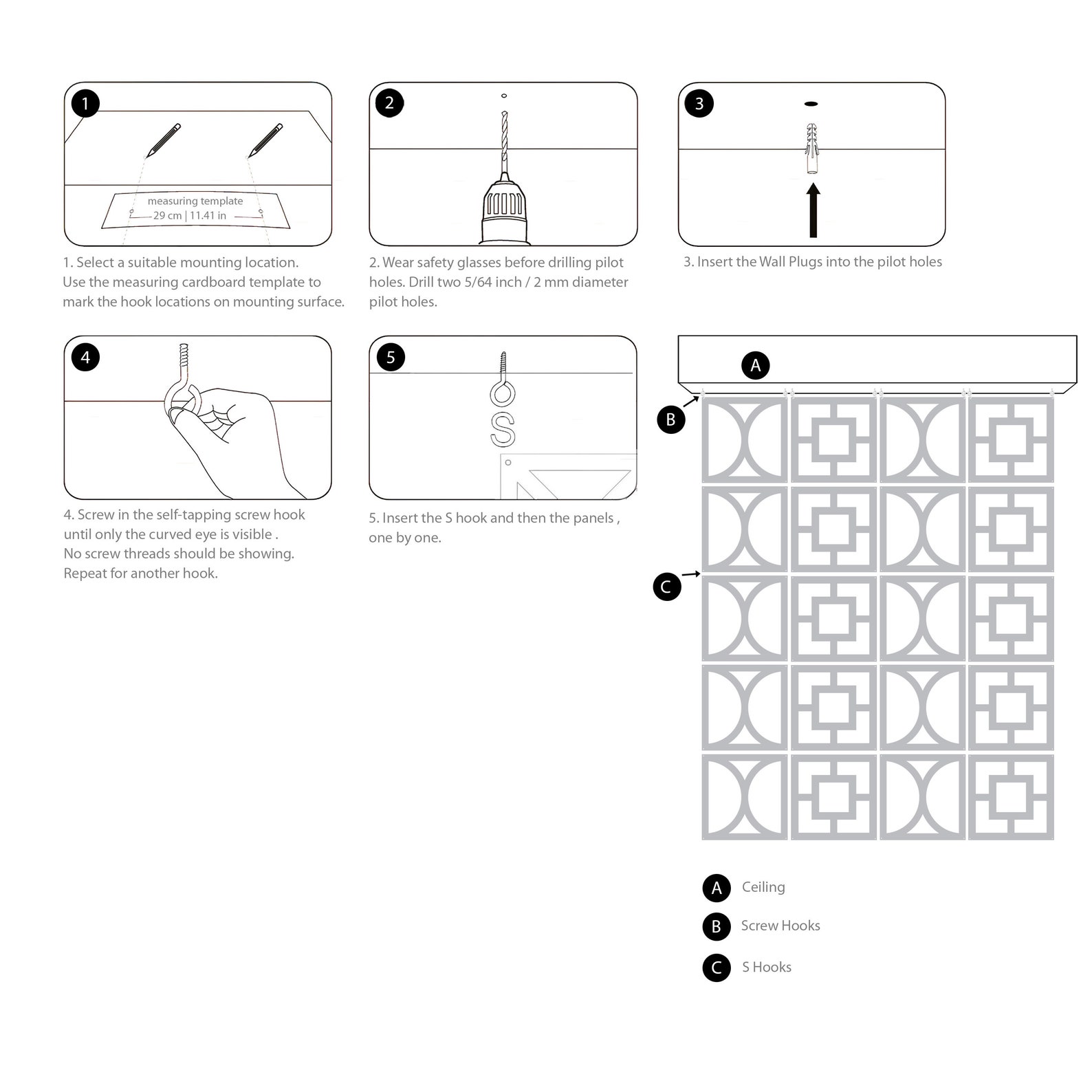 1

measuring template
29 cm | 11.41 in

1. Select a suitable mounting location.
Use the measuring cardboard template to mark the hook locations on mounting surface.

2

2. Wear safety glasses before drilling pilot holes. Drill two 5/64 inch / 2 mm diameter pilot holes.

3

3. Insert the Wall Plugs into the pilot holes

4

4. Screw in the self-tapping screw hook until only the curved eye is visible .
No screw threads should be showing.
Repeat for another hook.

5

5. Insert the S hook and then the panels , one by one.

A

B

C

A Ceiling

B Screw Hooks

C S Hooks