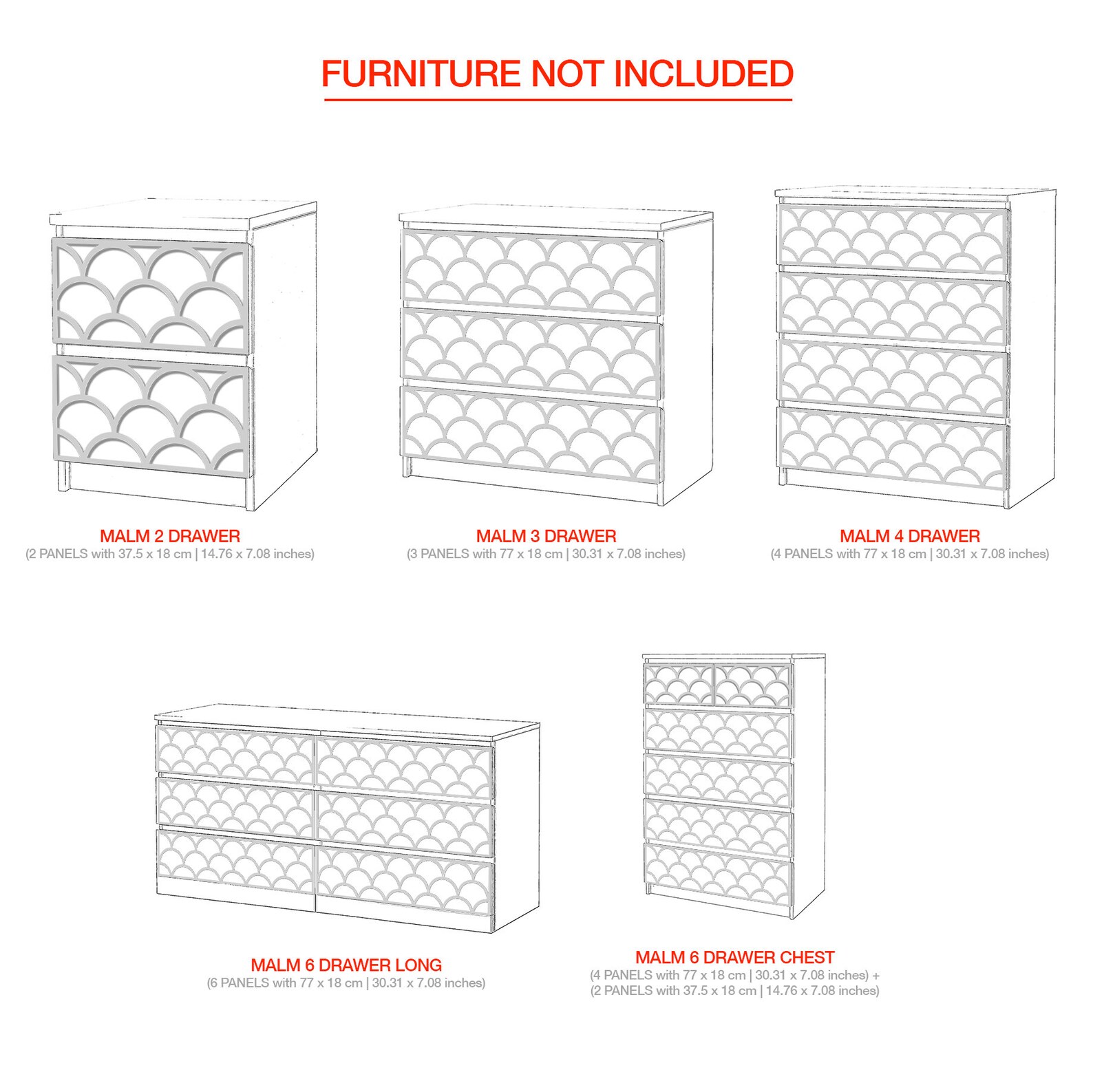 FURNITURE NOT INCLUDED

MALM 2 DRAWER
(2 PANELS with 37.5 x 18 cm | 14.76 x 7.08 inches)

MALM 3 DRAWER
(3 PANELS with 77 x 18 cm | 30.31 x 7.08 inches)

MALM 4 DRAWER
(4 PANELS with 77 x 18 cm | 30.31 x 7.08 inches)

MALM 6 DRAWER LONG
(6 PANELS with 77 x 18 cm | 30.31 x 7.08 inches)

MALM 6 DRAWER CHEST
(4 PANELS with 77 x 18 cm | 30.31 x 7.08 inches) +
(2 PANELS with 37.5 x 18 cm | 14.76 x 7.08 inches)