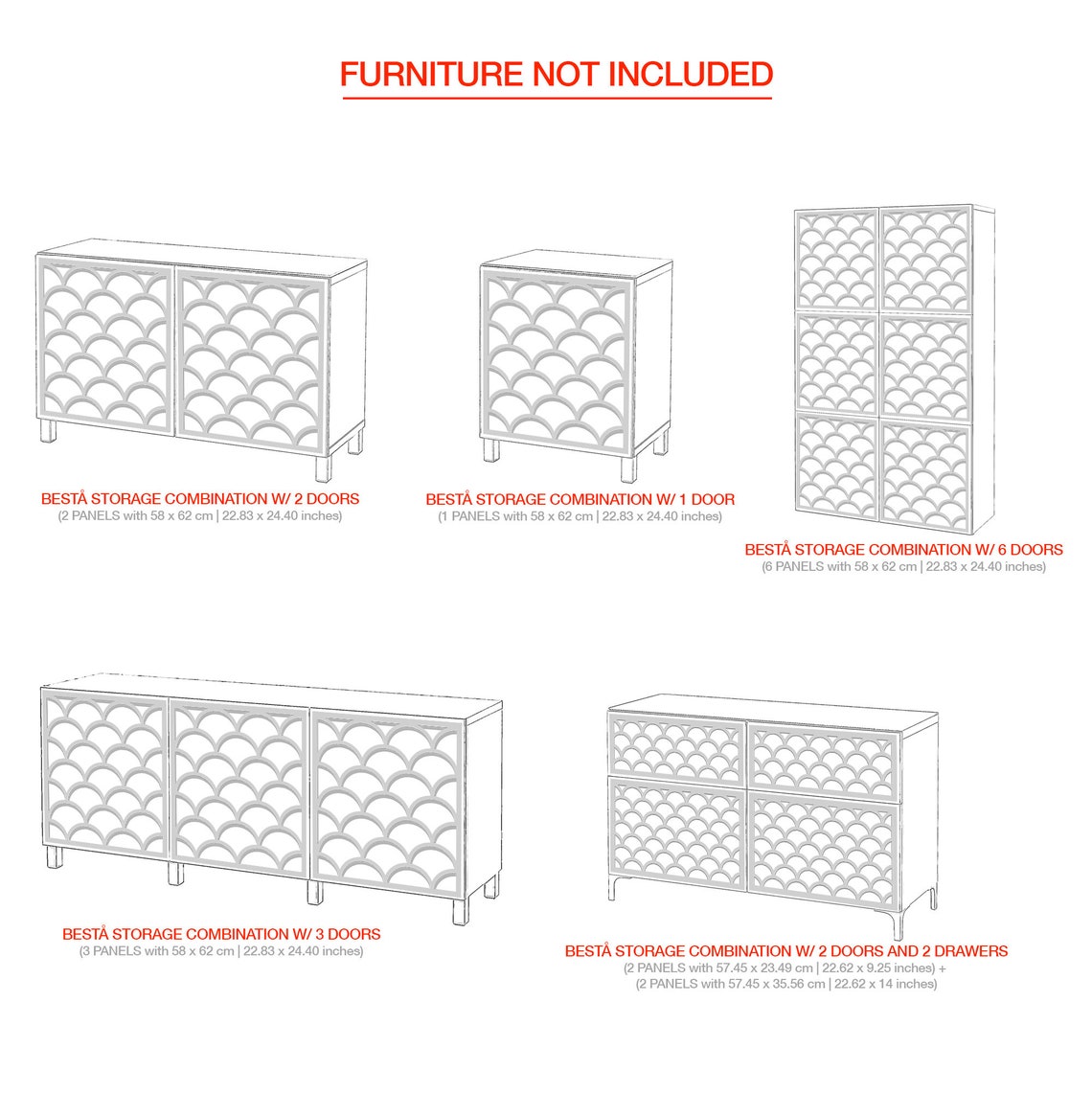 FURNITURE NOT INCLUDED

BESTÅ STORAGE COMBINATION W/ 2 DOORS
(2 PANELS with 58 x 62 cm | 22.83 x 24.40 inches)

BESTÅ STORAGE COMBINATION W/ 1 DOOR
(1 PANELS with 58 x 62 cm | 22.83 x 24.40 inches)

BESTÅ STORAGE COMBINATION W/ 6 DOORS
(6 PANELS with 58 x 62 cm | 22.83 x 24.40 inches)

BESTÅ STORAGE COMBINATION W/ 3 DOORS
(3 PANELS with 58 x 62 cm | 22.83 x 24.40 inches)

BESTÅ STORAGE COMBINATION W/ 2 DOORS AND 2 DRAWERS
(2 PANELS with 57.45 x 23.49 cm | 22.62 x 9.25 inches) +
(2 PANELS with 57.45 x 35.56 cm | 22.62 x 14 inches)