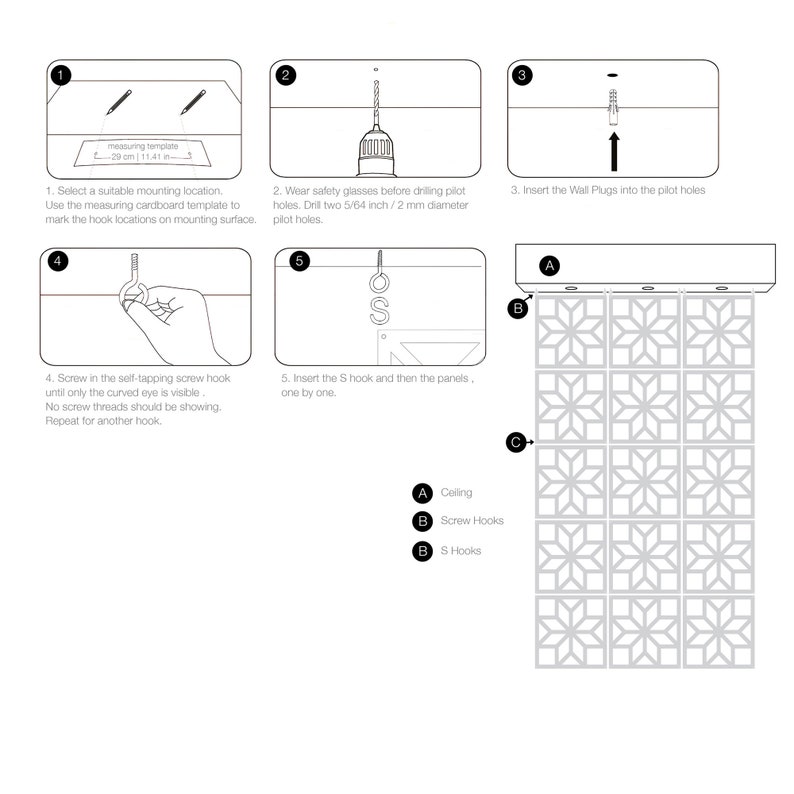 1

measuring template
29 cm | 11.41 in

1. Select a suitable mounting location. Use the measuring cardboard template to mark the hook locations on mounting surface.

2

2. Wear safety glasses before drilling pilot holes. Drill two 5/64 inch / 2 mm diameter pilot holes.

3

3. Insert the Wall Plugs into the pilot holes

4

4. Screw in the self-tapping screw hook until only the curved eye is visible . No screw threads should be showing. Repeat for another hook.

5

S

5. Insert the S hook and then the panels , one by one.

A

B

C

A Ceiling

B Screw Hooks

B S Hooks