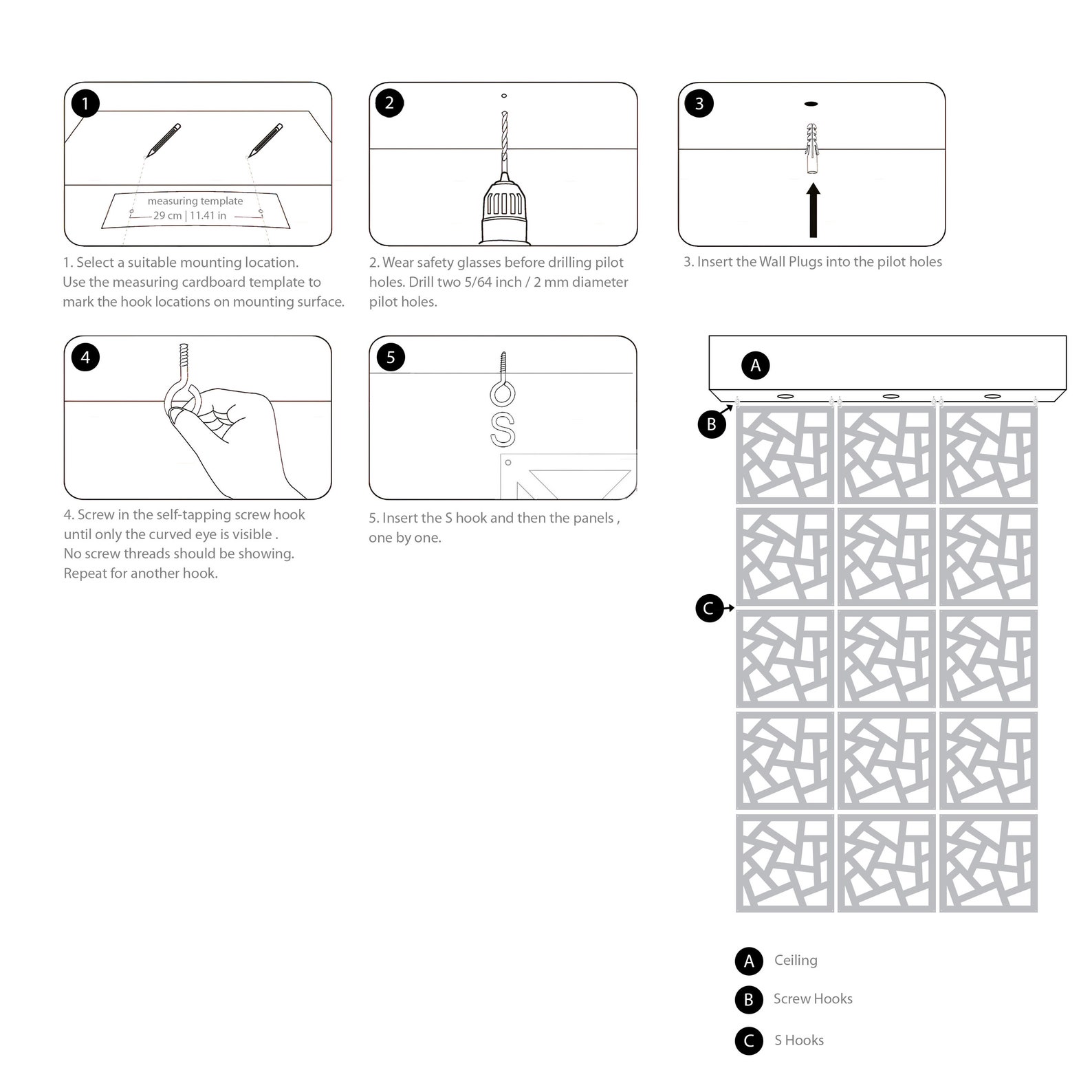 1

measuring template
29 cm | 11.41 in

1. Select a suitable mounting location. Use the measuring cardboard template to mark the hook locations on mounting surface.

2

2. Wear safety glasses before drilling pilot holes. Drill two 5/64 inch / 2 mm diameter pilot holes.

3

3. Insert the Wall Plugs into the pilot holes

4

4. Screw in the self-tapping screw hook until only the curved eye is visible .
No screw threads should be showing.
Repeat for another hook.

5

5. Insert the S hook and then the panels , one by one.

A

B

C

A Ceiling

B Screw Hooks

C S Hooks