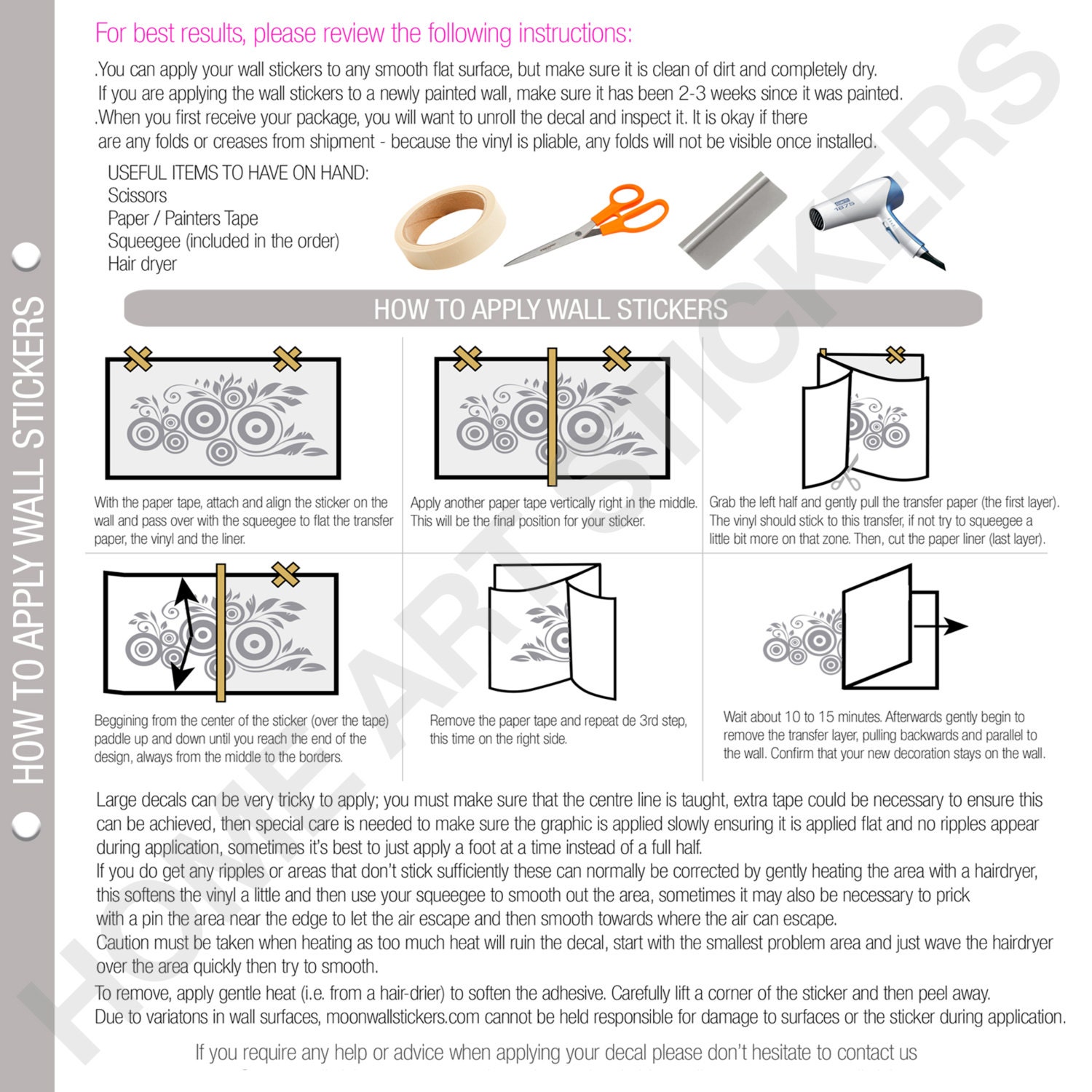 HOW TO APPLY WALL STICKERS

For best results, please review the following instructions:

.You can apply your wall stickers to any smooth flat surface, but make sure it is clean of dirt and completely dry. If you are applying the wall stickers to a newly painted wall, make sure it has been 2-3 weeks since it was painted.
.When you first receive your package, you will want to unroll the decal and inspect it. It is okay if there are any folds or creases from shipment - because the vinyl is pliable, any folds will not be visible once installed.

USEFUL ITEMS TO HAVE ON HAND:
Scissors
Paper / Painters Tape
Squeegee (included in the order)
Hair dryer

1875

HOW TO APPLY WALL STICKERS

With the paper tape, attach and align the sticker on the wall and pass over with the squeegee to flat the transfer paper, the vinyl and the liner.

Apply another paper tape vertically right in the middle. This will be the final position for your sticker.

Grab the left half and gently pull the transfer paper (the first layer). The vinyl should stick to this transfer, if not try to squeegee a little bit more on that zone. Then, cut the paper liner (last layer).

Beggining from the center of the sticker (over the tape) paddle up and down until you reach the end of the design, always from the middle to the borders.

Remove the paper tape and repeat de 3rd step, this time on the right side.

Wait about 10 to 15 minutes. Afterwards gently begin to remove the transfer layer, pulling backwards and parallel to the wall. Confirm that your new decoration stays on the wall.

Large decals can be very tricky to apply; you must make sure that the centre line is taught, extra tape could be necessary to ensure this can be achieved, then special care is needed to make sure the graphic is applied slowly ensuring it is applied flat and no ripples appear during application, sometimes it's best to just apply a foot at a time instead of a full half.
If you do get any ripples or areas that don't stick sufficiently these can normally be corrected by gently heating the area with a hairdryer, this softens the vinyl a little and then use your squeegee to smooth out the area, sometimes it may also be necessary to prick with a pin the area near the edge to let the air escape and then smooth towards where the air can escape.
Caution must be taken when heating as too much heat will ruin the decal, start with the smallest problem area and just wave the hairdryer over the area quickly then try to smooth.
To remove, apply gentle heat (i.e. from a hair-drier) to soften the adhesive. Carefully lift a corner of the sticker and then peel away.
Due to variatons in wall surfaces, moonwallstickers.com cannot be held responsible for damage to surfaces or the sticker during application.

If you require any help or advice when applying your decal please don't hesitate to contact us

HOME ART STICKERS