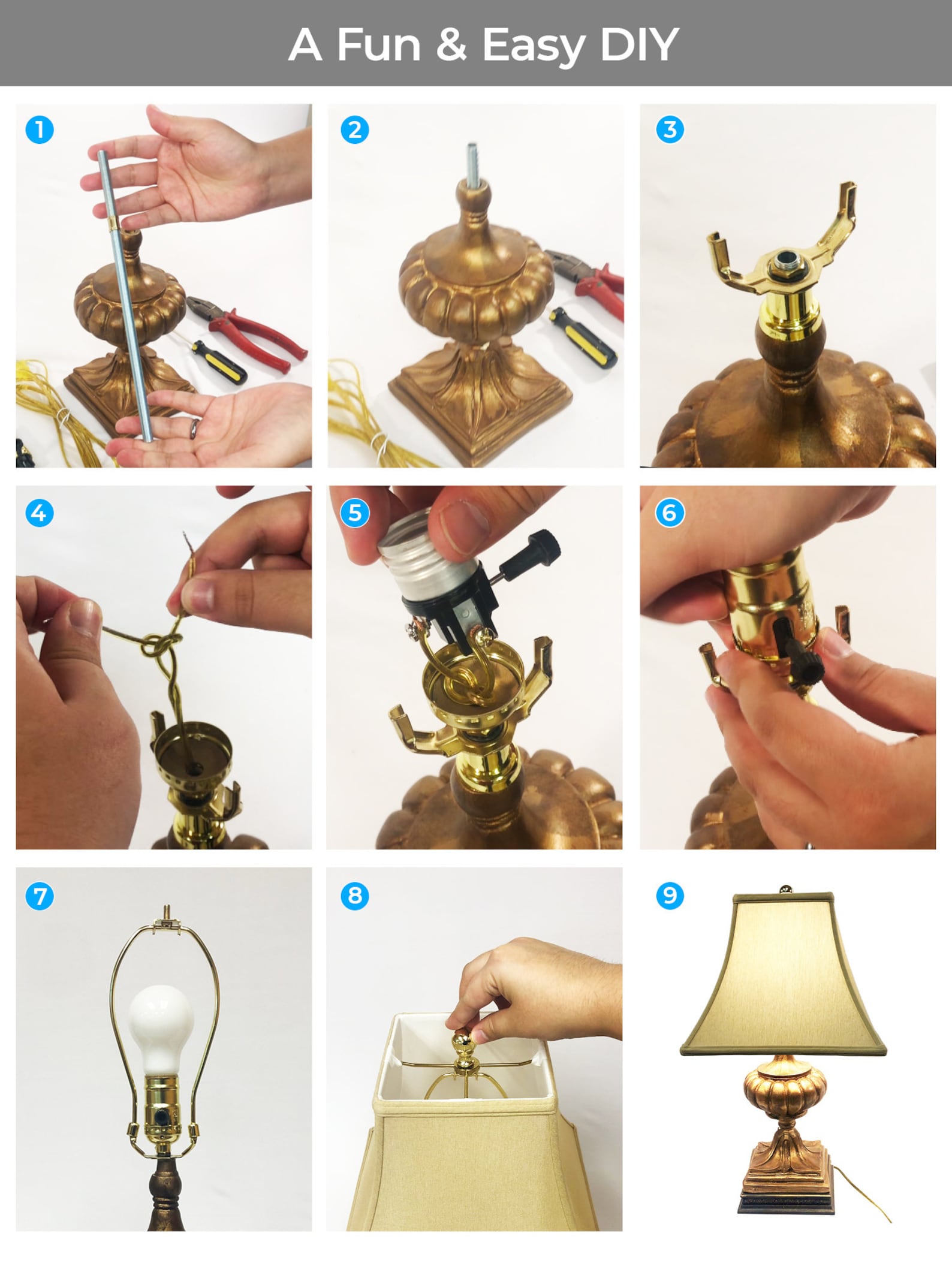 A Fun & Easy DIY

1

2

3

4

5

6

7

8

9