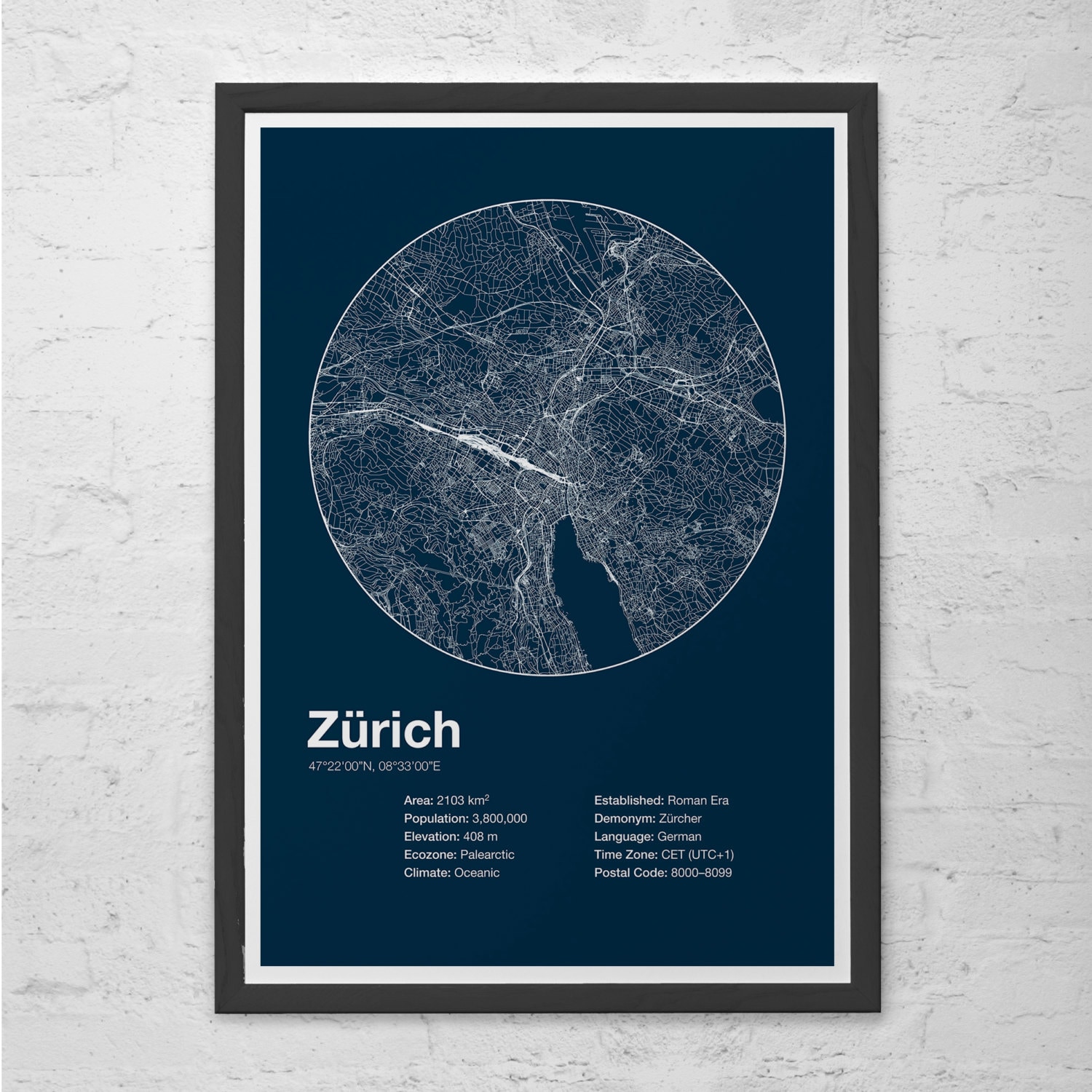 Zürich

47°22'00"N, 08°33'00"E

Area: 2103 km$^2$
Population: 3,800,000
Elevation: 408 m
Ecozone: Palearctic
Climate: Oceanic

Established: Roman Era
Demonym: Zürcher
Language: German
Time Zone: CET (UTC+1)
Postal Code: 8000–8099