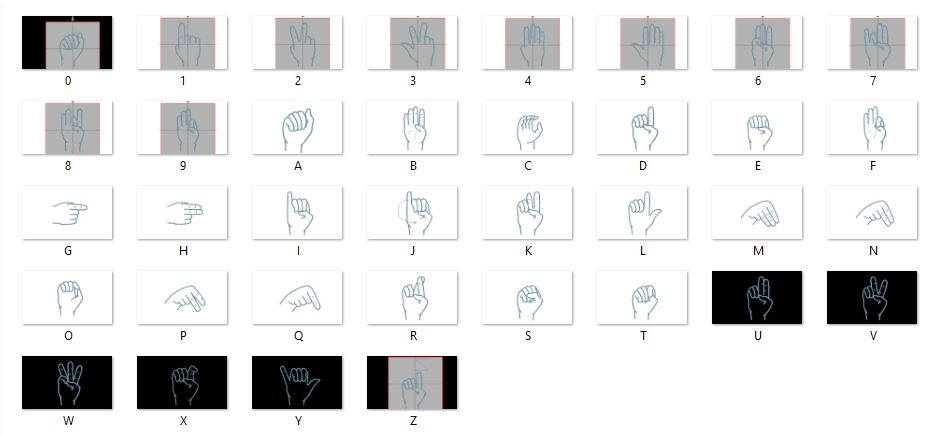 0 1 2 3 4 5 6 7

8 9 A B C D E F

G H I J K L M N

O P Q R S T U V

W X Y Z