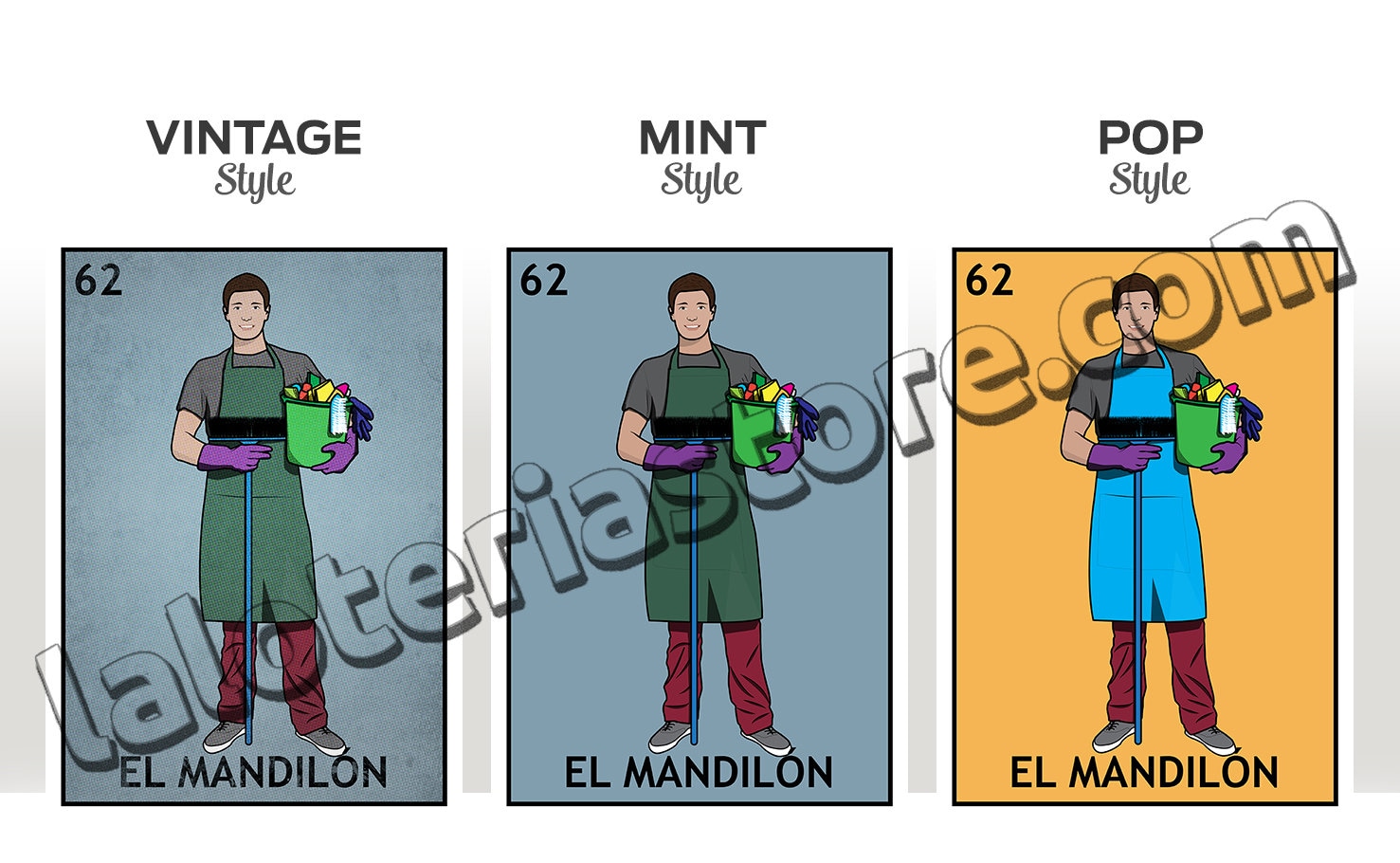 VINTAGE
Style

MINT
Style

POP
Style

62
EL MANDILÓN

62
EL MANDILÓN

62
EL MANDILÓN

laloteriastore.com