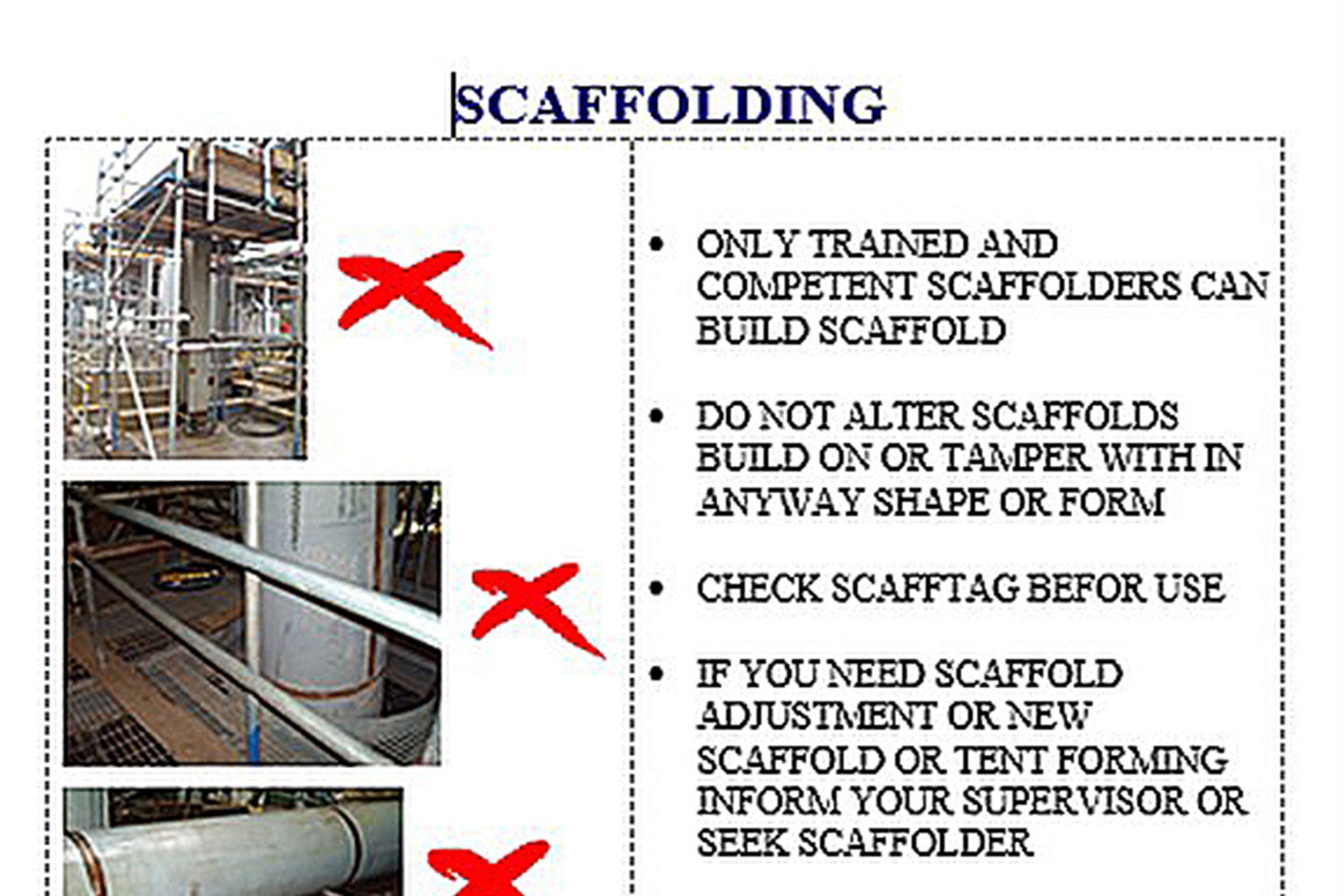 SCAFFOLDING

- ONLY TRAINED AND COMPETENT SCAFFOLDERS CAN BUILD SCAFFOLD

- DO NOT ALTER SCAFFOLDS BUILD ON OR TAMPER WITH IN ANYWAY SHAPE OR FORM

- CHECK SCAFFTAG BEFOR USE

- IF YOU NEED SCAFFOLD ADJUSTMENT OR NEW SCAFFOLD OR TENT FORMING INFORM YOUR SUPERVISOR OR SEEK SCAFFOLDER