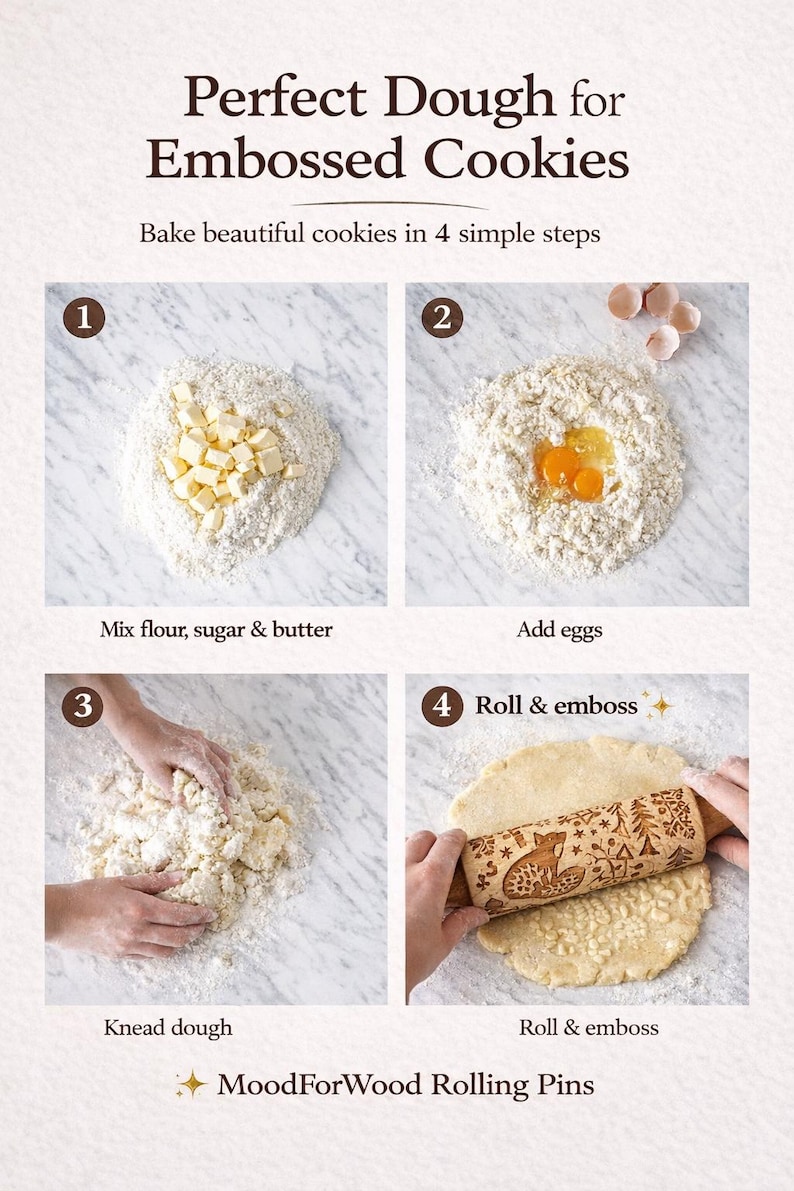 Perfect Dough for Embossed Cookies

Bake beautiful cookies in 4 simple steps

1

Mix flour, sugar & butter

2

Add eggs

3

Knead dough

4 Roll & emboss

Roll & emboss

MoodForWood Rolling Pins