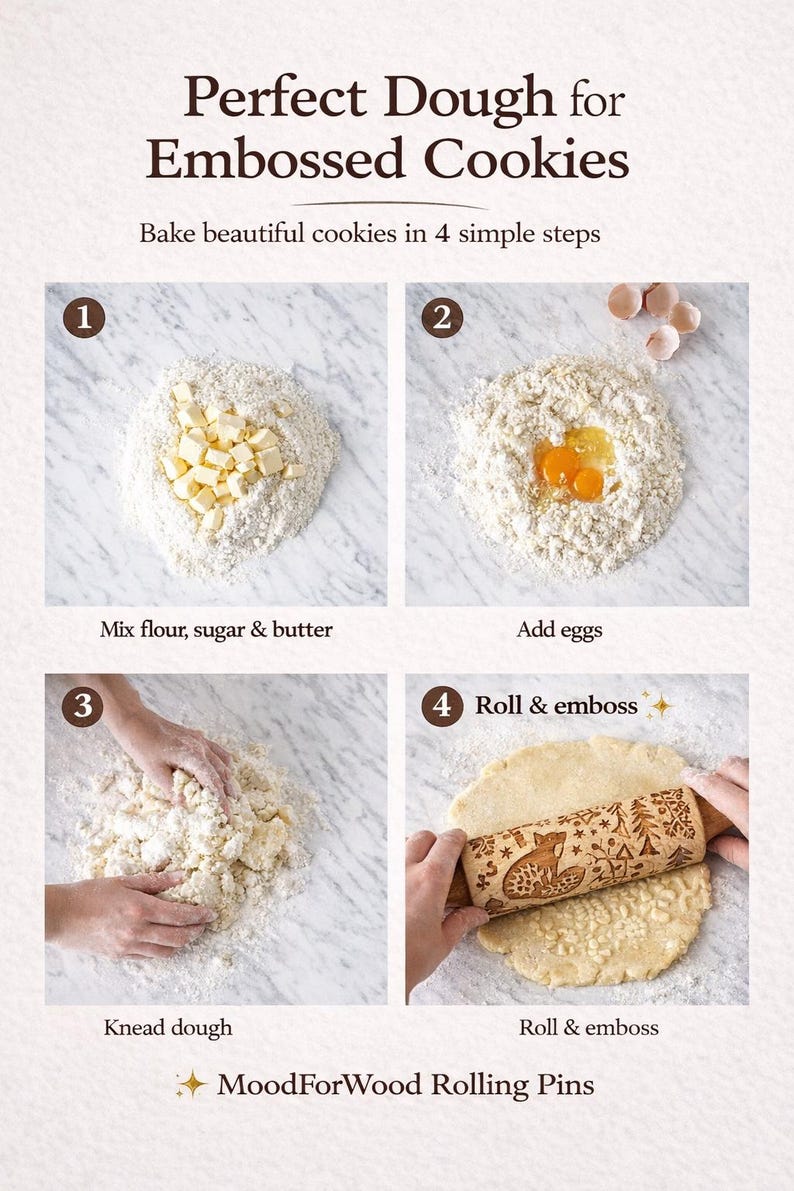 Perfect Dough for Embossed Cookies

Bake beautiful cookies in 4 simple steps

1

Mix flour, sugar & butter

2

Add eggs

3

Knead dough

4 Roll & emboss

Roll & emboss

MoodForWood Rolling Pins