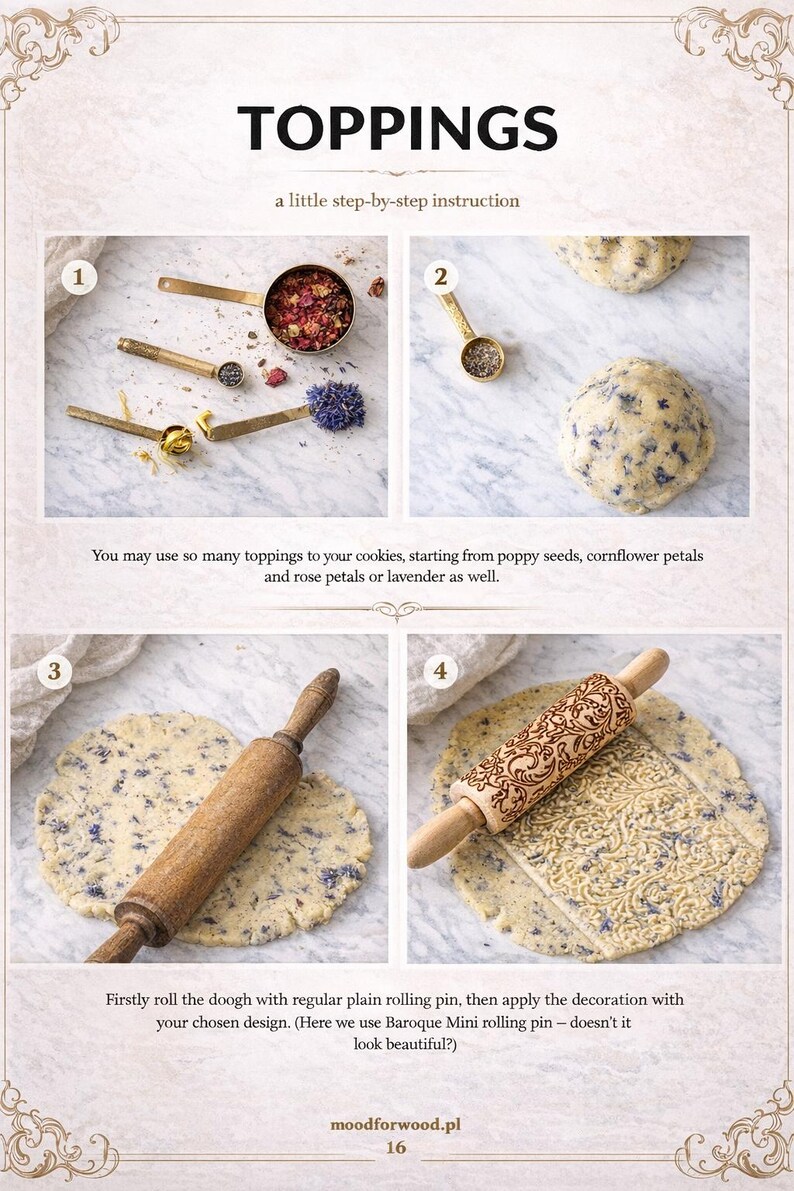 TOPPINGS

a little step-by-step instruction

1

2

You may use so many toppings to your cookies, starting from poppy seeds, cornflower petals and rose petals or lavender as well.

3

4

Firstly roll the doogh with regular plain rolling pin, then apply the decoration with your chosen design. (Here we use Baroque Mini rolling pin – doesn't it look beautiful?)

moodforwood.pl
16